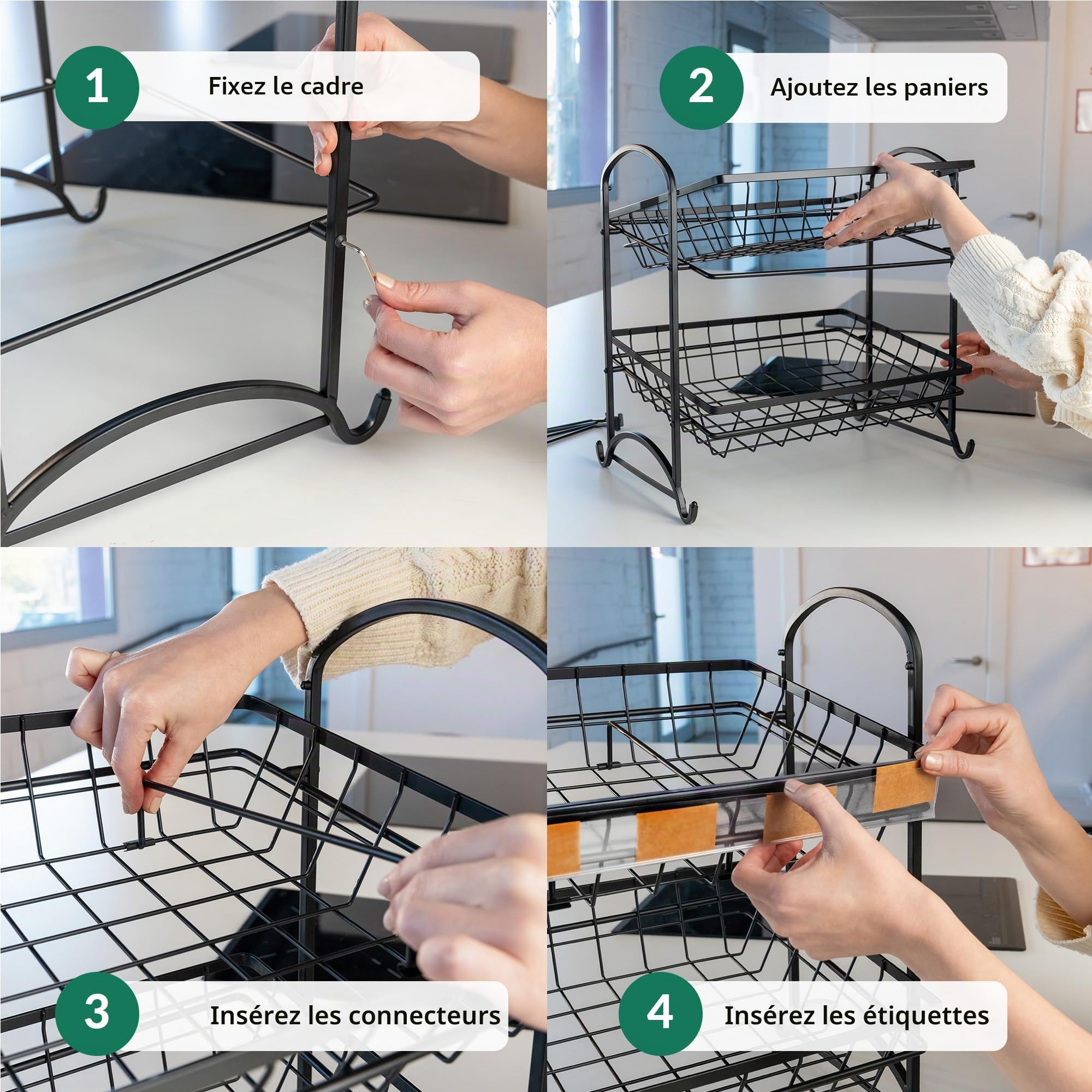 1 Fixez le cadre

2 Ajoutez les paniers

3 Insérez les connecteurs

4 Insérez les étiquettes