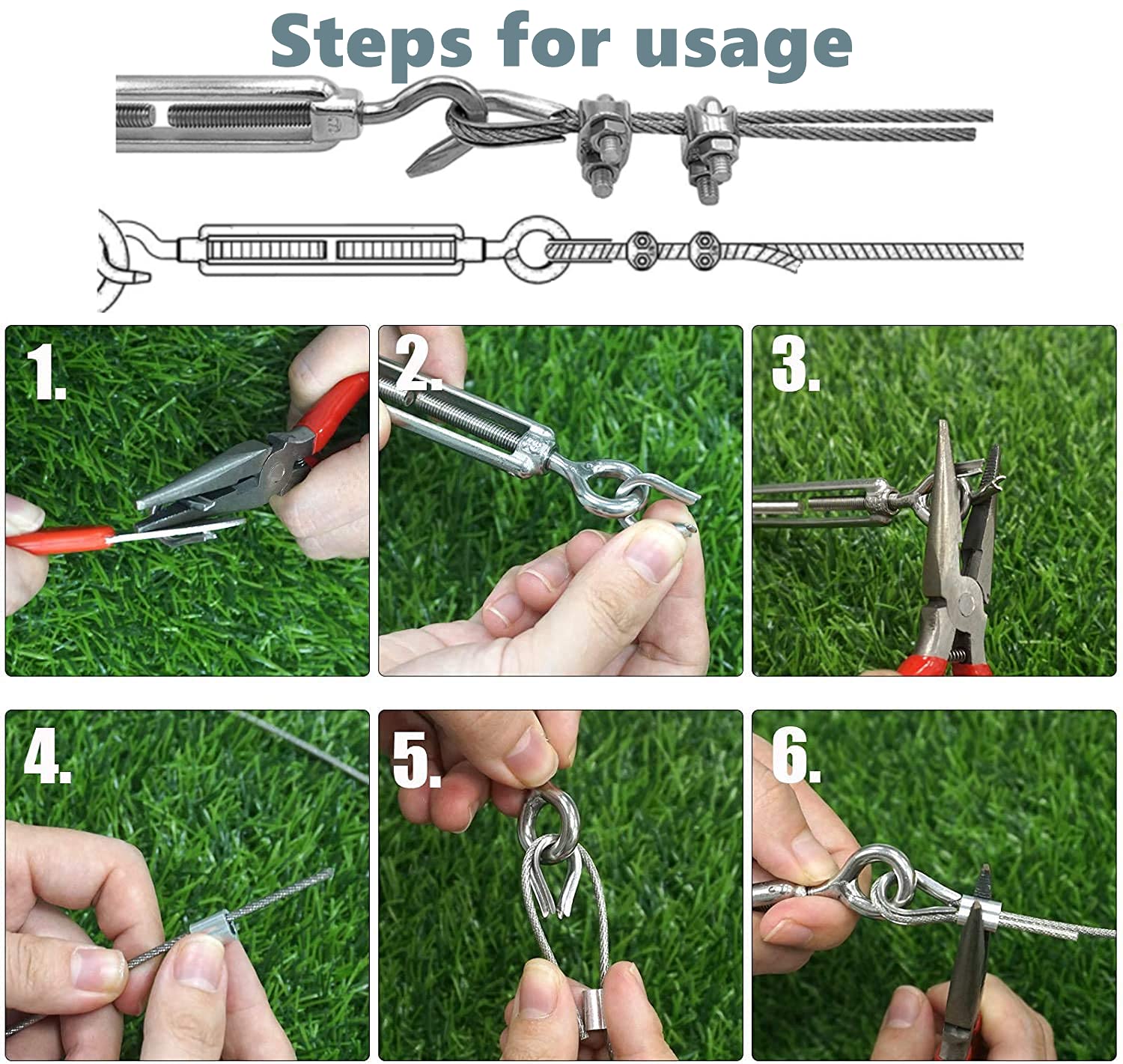 Steps for usage

1.

2.

3.

4.

5.

6.