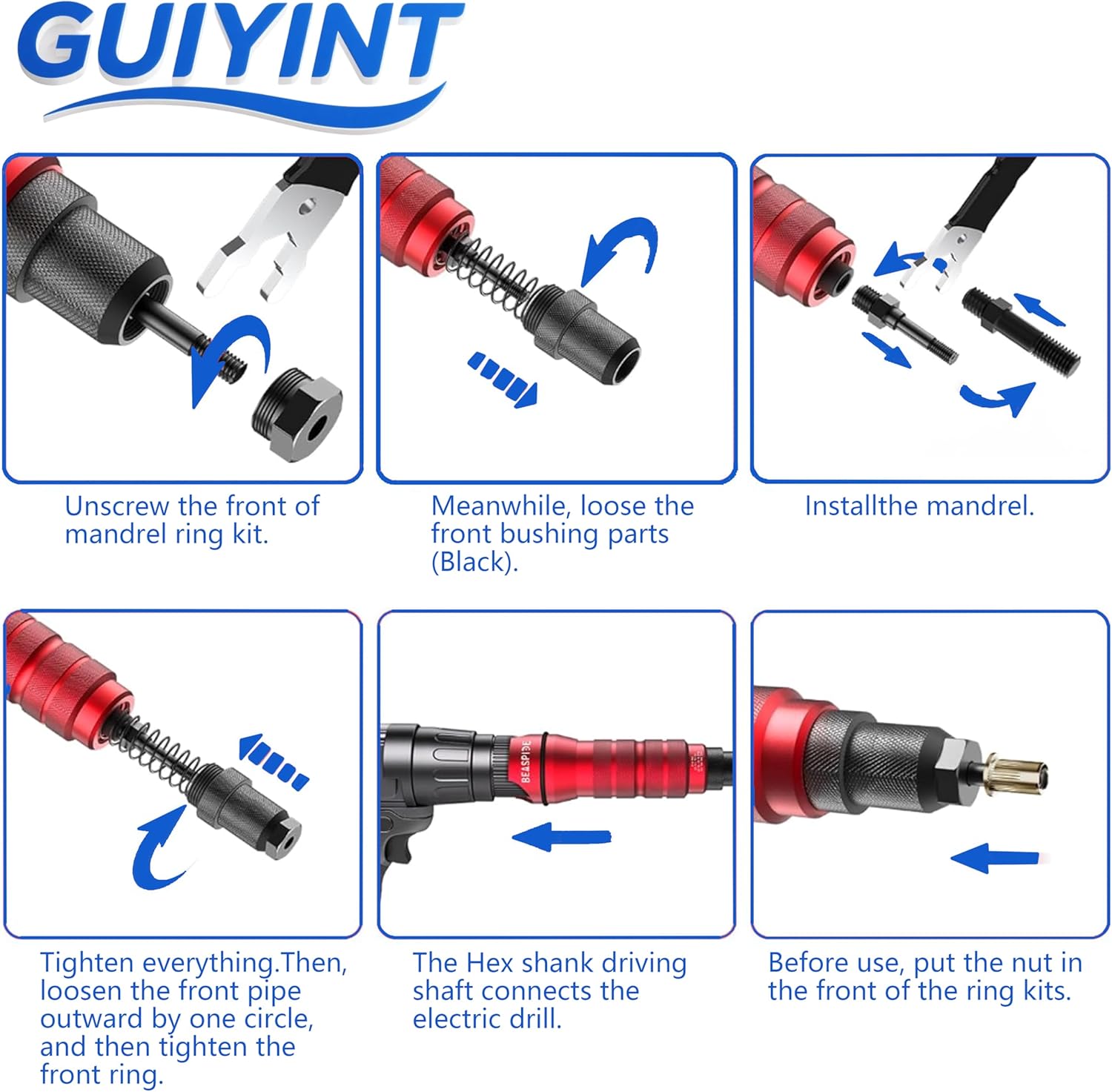 GUIYINT

Unscrew the front of mandrel ring kit.

Meanwhile, loose the front bushing parts (Black).

Installthe mandrel.

Tighten everything.Then, loosen the front pipe outward by one circle, and then tighten the front ring.

BEASPIDE

The Hex shank driving shaft connects the electric drill.

Before use, put the nut in the front of the ring kits.