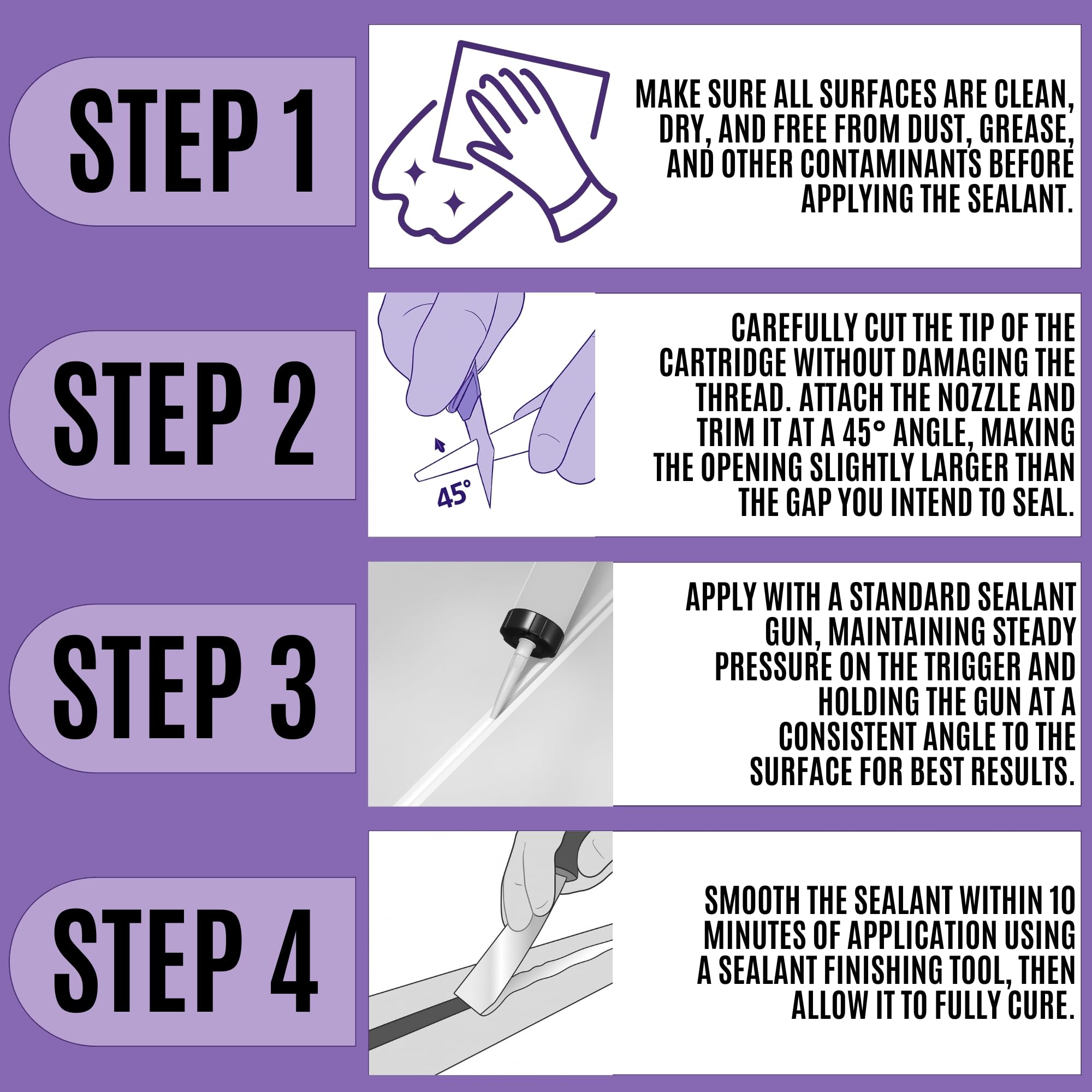 STEP 1

MAKE SURE ALL SURFACES ARE CLEAN, DRY, AND FREE FROM DUST, GREASE, AND OTHER CONTAMINANTS BEFORE APPLYING THE SEALANT.

STEP 2

45°

CAREFULLY CUT THE TIP OF THE CARTRIDGE WITHOUT DAMAGING THE THREAD. ATTACH THE NOZZLE AND TRIM IT AT A 45° ANGLE, MAKING THE OPENING SLIGHTLY LARGER THAN THE GAP YOU INTEND TO SEAL.

STEP 3

APPLY WITH A STANDARD SEALANT GUN, MAINTAINING STEADY PRESSURE ON THE TRIGGER AND HOLDING THE GUN AT A CONSISTENT ANGLE TO THE SURFACE FOR BEST RESULTS.

STEP 4

SMOOTH THE SEALANT WITHIN 10 MINUTES OF APPLICATION USING A SEALANT FINISHING TOOL, THEN ALLOW IT TO FULLY CURE.