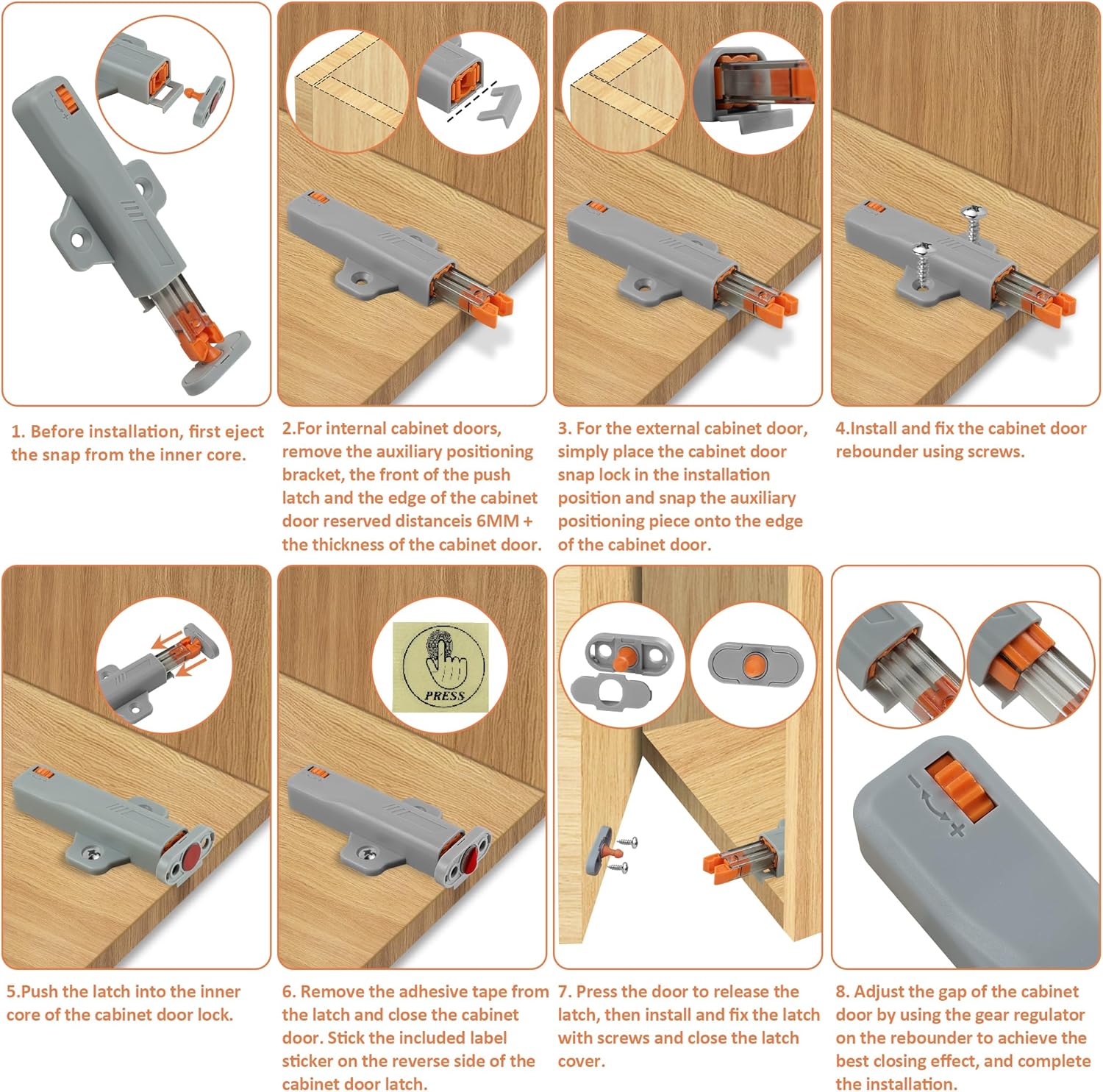 1. Before installation, first eject the snap from the inner core.

2.For internal cabinet doors, remove the auxiliary positioning bracket, the front of the push latch and the edge of the cabinet door reserved distanceis 6MM + the thickness of the cabinet door.

3. For the external cabinet door, simply place the cabinet door snap lock in the installation position and snap the auxiliary positioning piece onto the edge of the cabinet door.

4.Install and fix the cabinet door rebounder using screws.

PRESS

5.Push the latch into the inner core of the cabinet door lock.

6. Remove the adhesive tape from the latch and close the cabinet door. Stick the included label sticker on the reverse side of the cabinet door latch.

7. Press the door to release the latch, then install and fix the latch with screws and close the latch cover.

8. Adjust the gap of the cabinet door by using the gear regulator on the rebounder to achieve the best closing effect, and complete the installation.