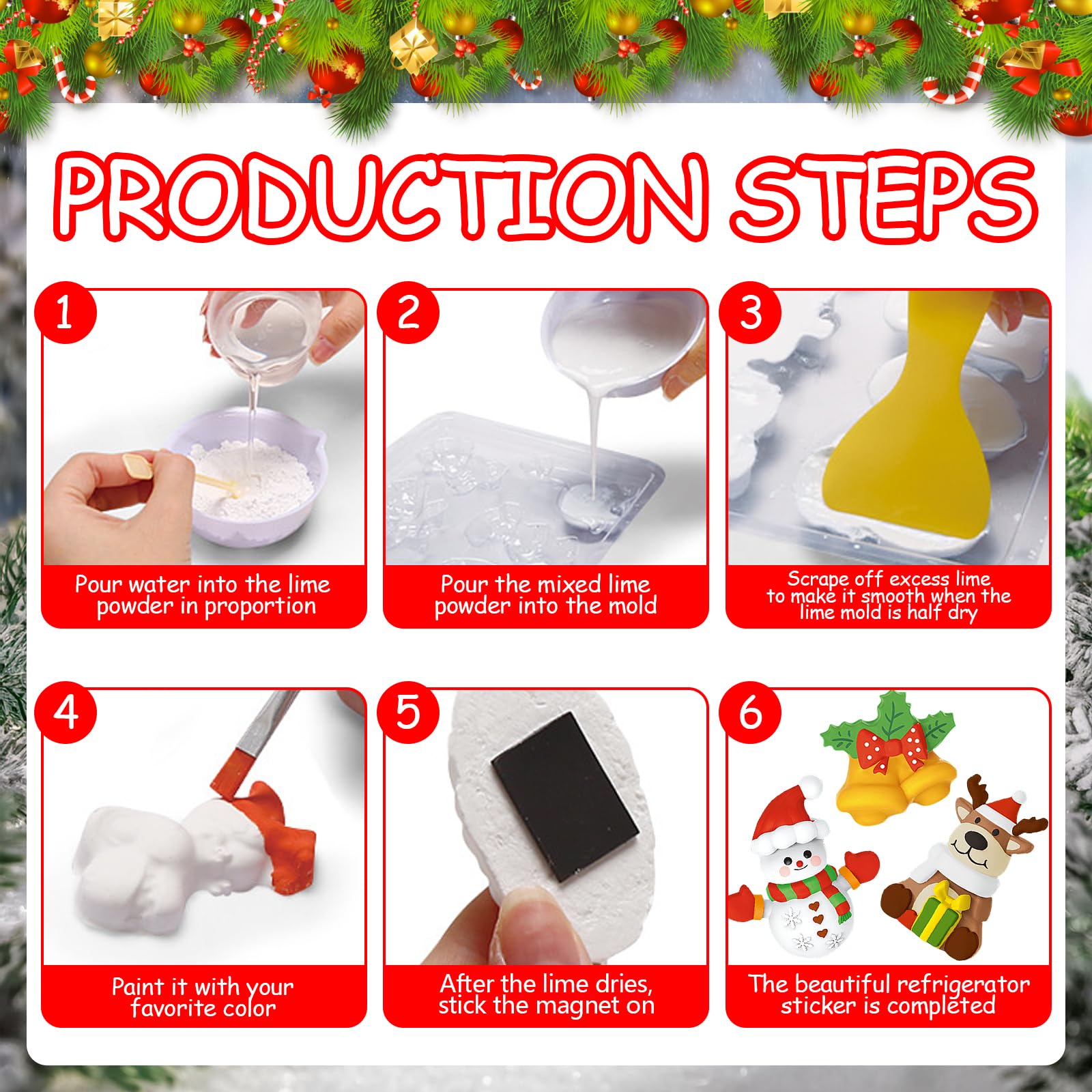 PRODUCTION STEPS

1
Pour water into the lime powder in proportion

2
Pour the mixed lime powder into the mold

3
Scrape off excess lime to make it smooth when the lime mold is half dry

4
Paint it with your favorite color

5
After the lime dries, stick the magnet on

6
The beautiful refrigerator sticker is completed