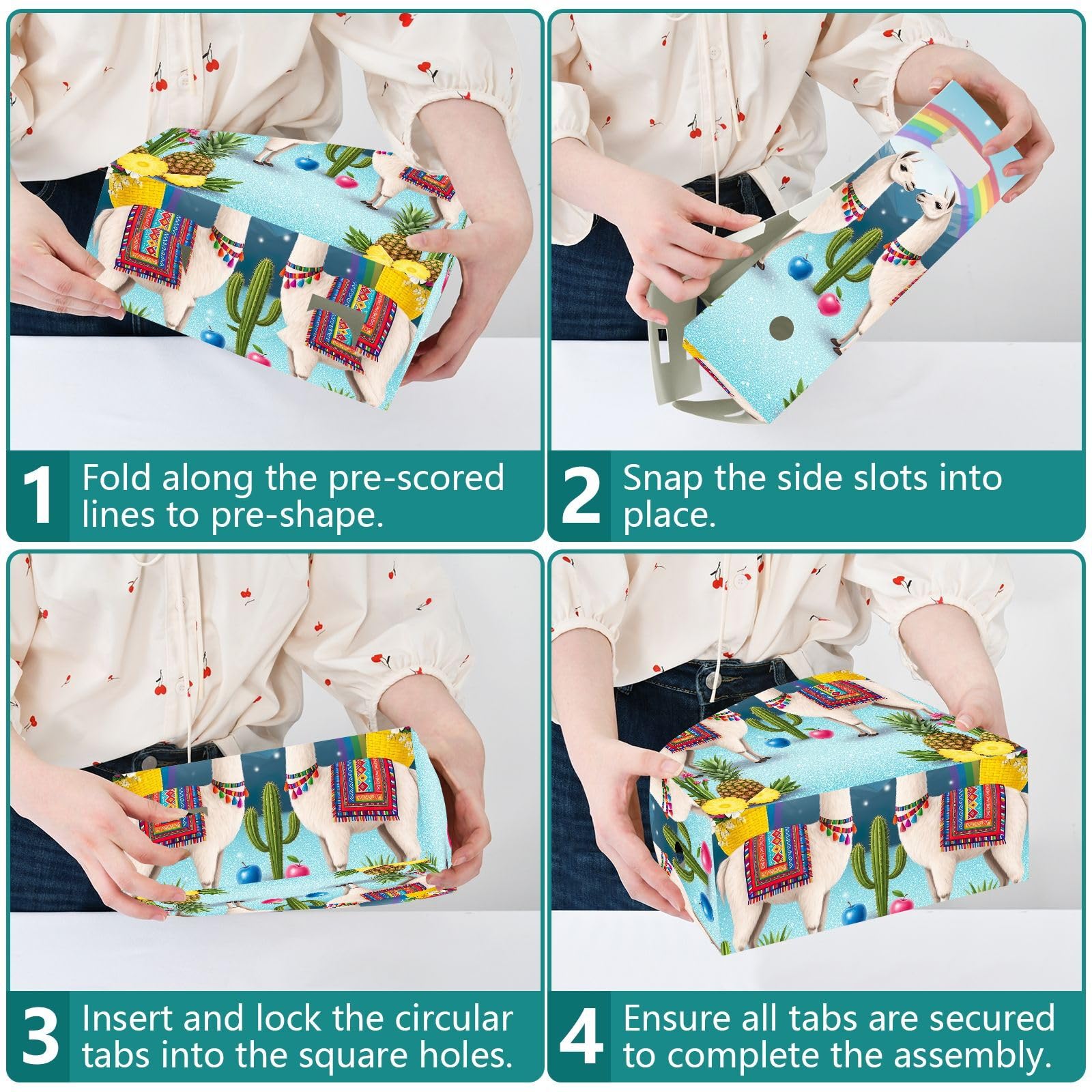 1 Fold along the pre-scored lines to pre-shape.

2 Snap the side slots into place.

3 Insert and lock the circular tabs into the square holes.

4 Ensure all tabs are secured to complete the assembly.