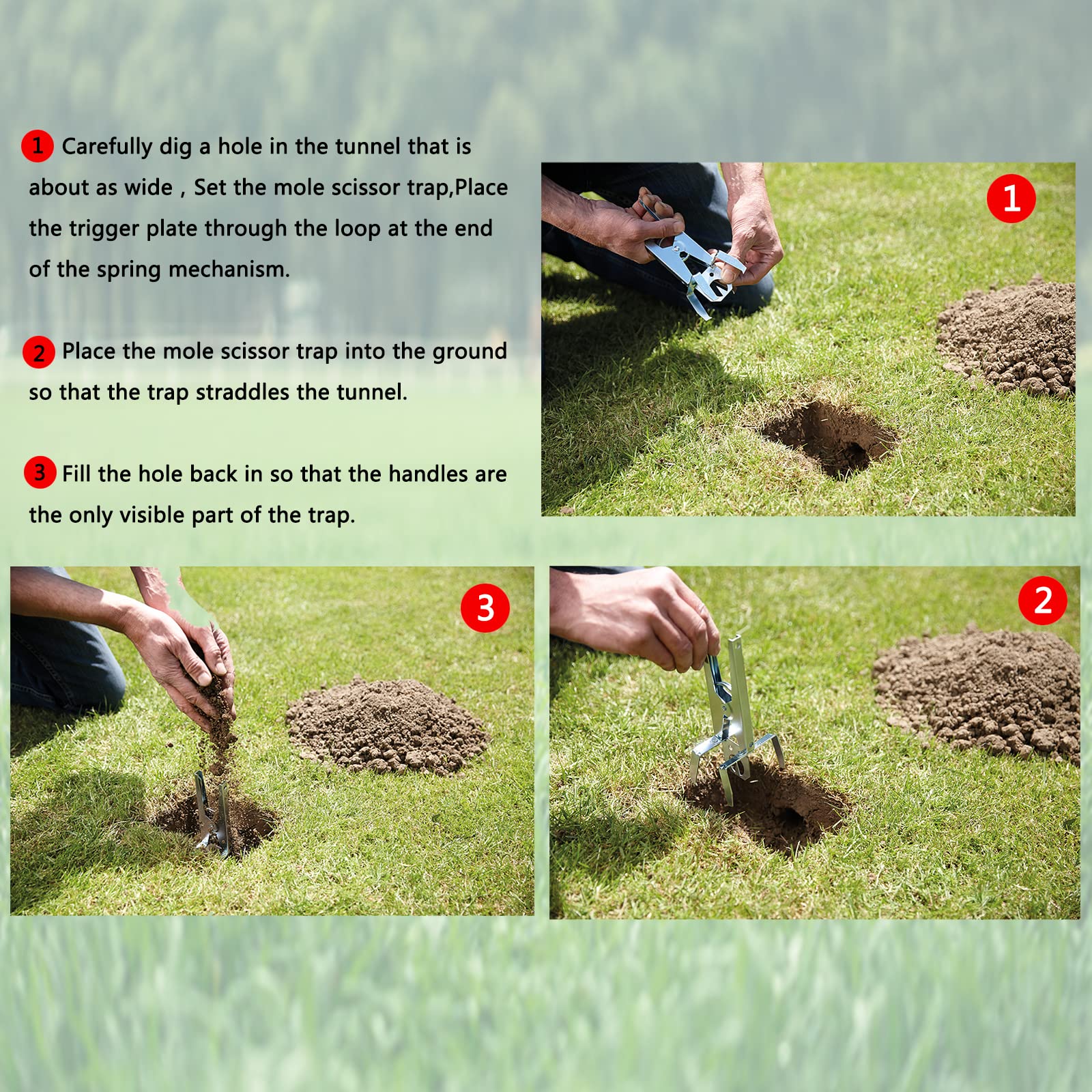 1 Carefully dig a hole in the tunnel that is about as wide , Set the mole scissor trap,Place the trigger plate through the loop at the end of the spring mechanism.

2 Place the mole scissor trap into the ground so that the trap straddles the tunnel.

3 Fill the hole back in so that the handles are the only visible part of the trap.

1

3

2