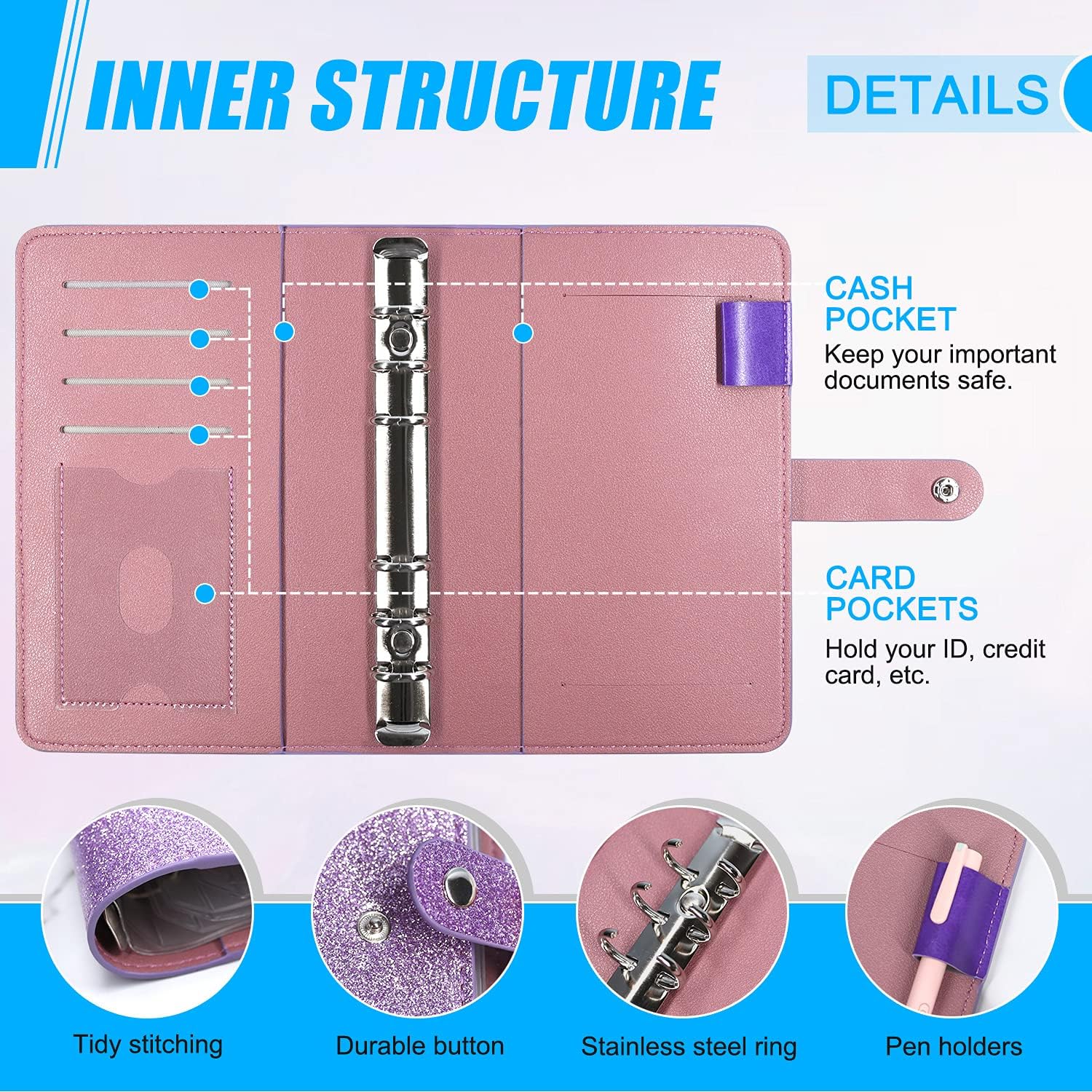 INNER STRUCTURE

DETAILS

CASH POCKET
Keep your important documents safe.

CARD POCKETS
Hold your ID, credit card, etc.

Tidy stitching

Durable button

Stainless steel ring

Pen holders