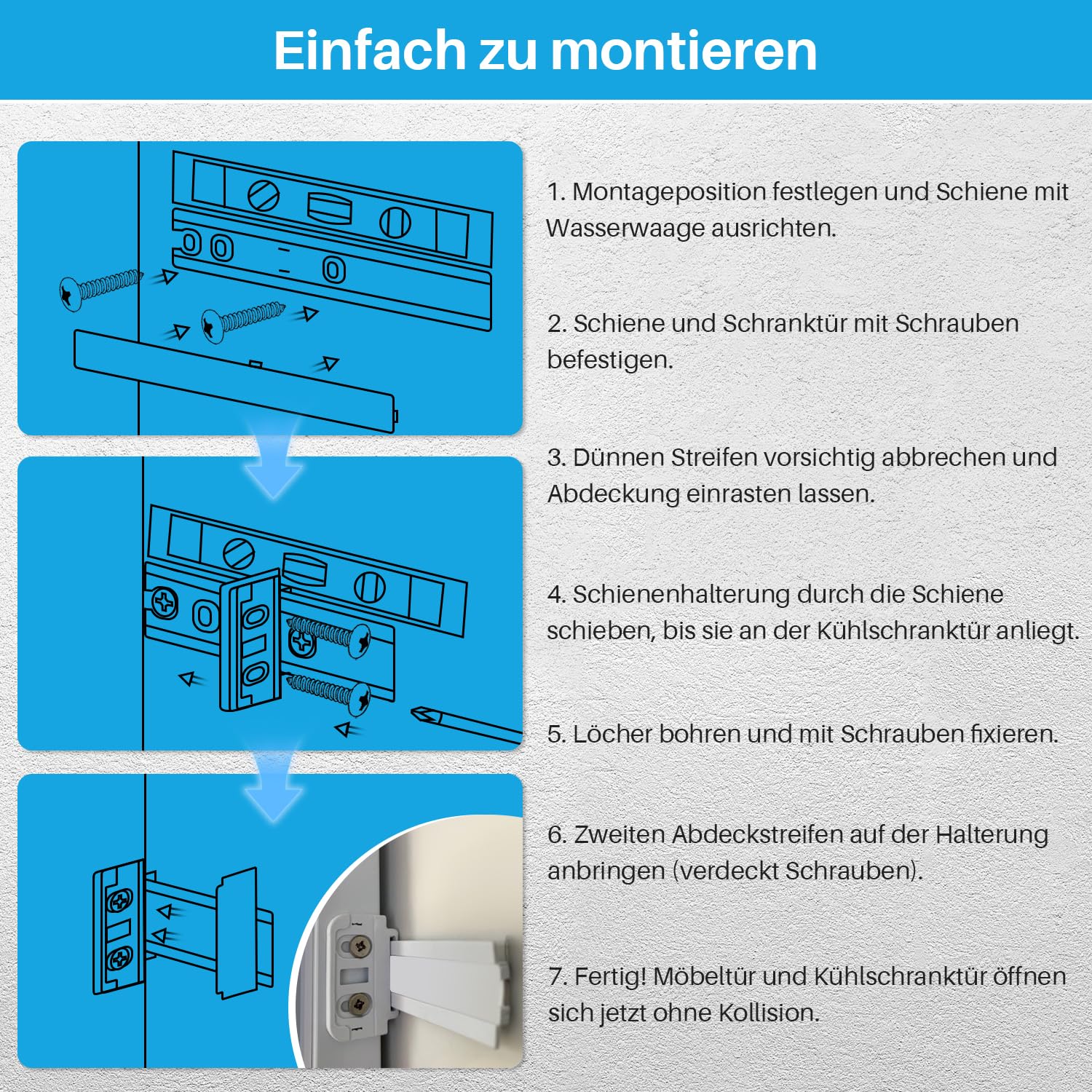 Einfach zu montieren

1. Montageposition festlegen und Schiene mit Wasserwaage ausrichten.

2. Schiene und Schranktür mit Schrauben befestigen.

3. Dünnen Streifen vorsichtig abbrechen und Abdeckung einrasten lassen.

4. Schienenhalterung durch die Schiene schieben, bis sie an der Kühlschranktür anliegt.

5. Löcher bohren und mit Schrauben fixieren.

6. Zweiten Abdeckstreifen auf der Halterung anbringen (verdeckt Schrauben).

7. Fertig! Möbeltür und Kühlschranktür öffnen sich jetzt ohne Kollision.