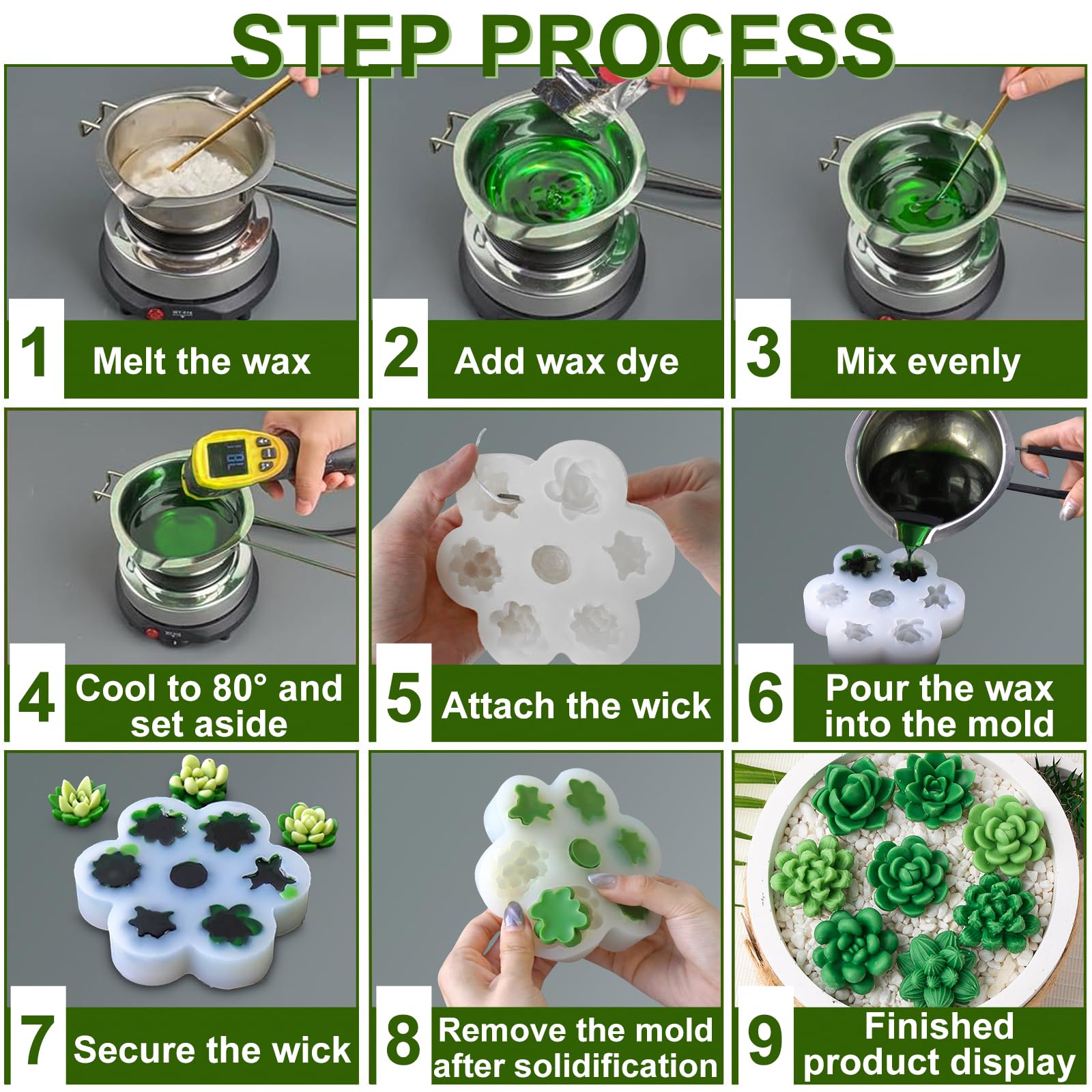 STEP PROCESS

1 Melt the wax

2 Add wax dye

3 Mix evenly

4 Cool to 80° and set aside

5 Attach the wick

6 Pour the wax into the mold

7 Secure the wick

8 Remove the mold after solidification

9 Finished product display