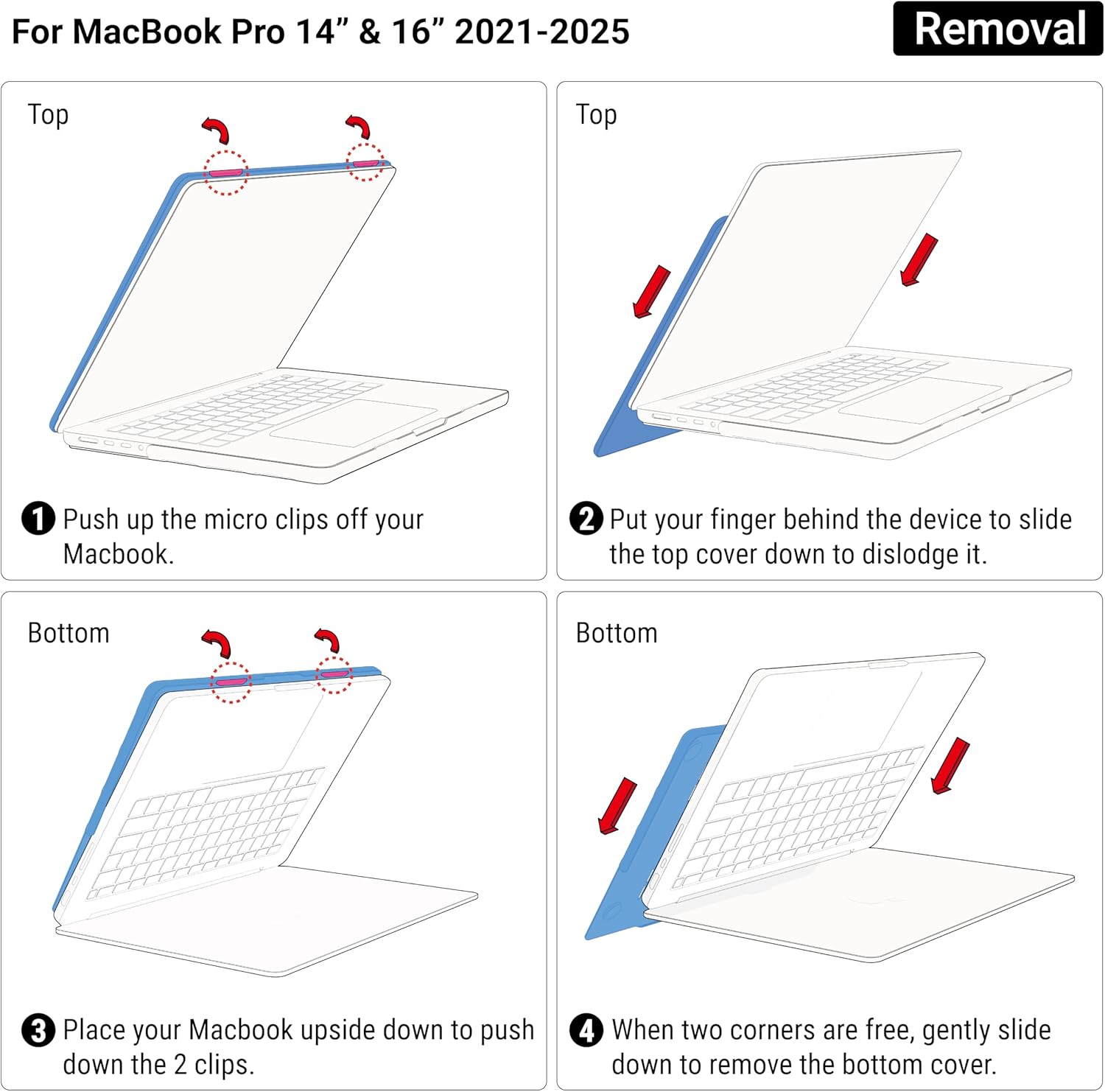 For MacBook Pro 14” & 16” 2021-2025

Removal

Top

1 Push up the micro clips off your Macbook.

Top

2 Put your finger behind the device to slide the top cover down to dislodge it.

Bottom

3 Place your Macbook upside down to push down the 2 clips.

Bottom

4 When two corners are free, gently slide down to remove the bottom cover.