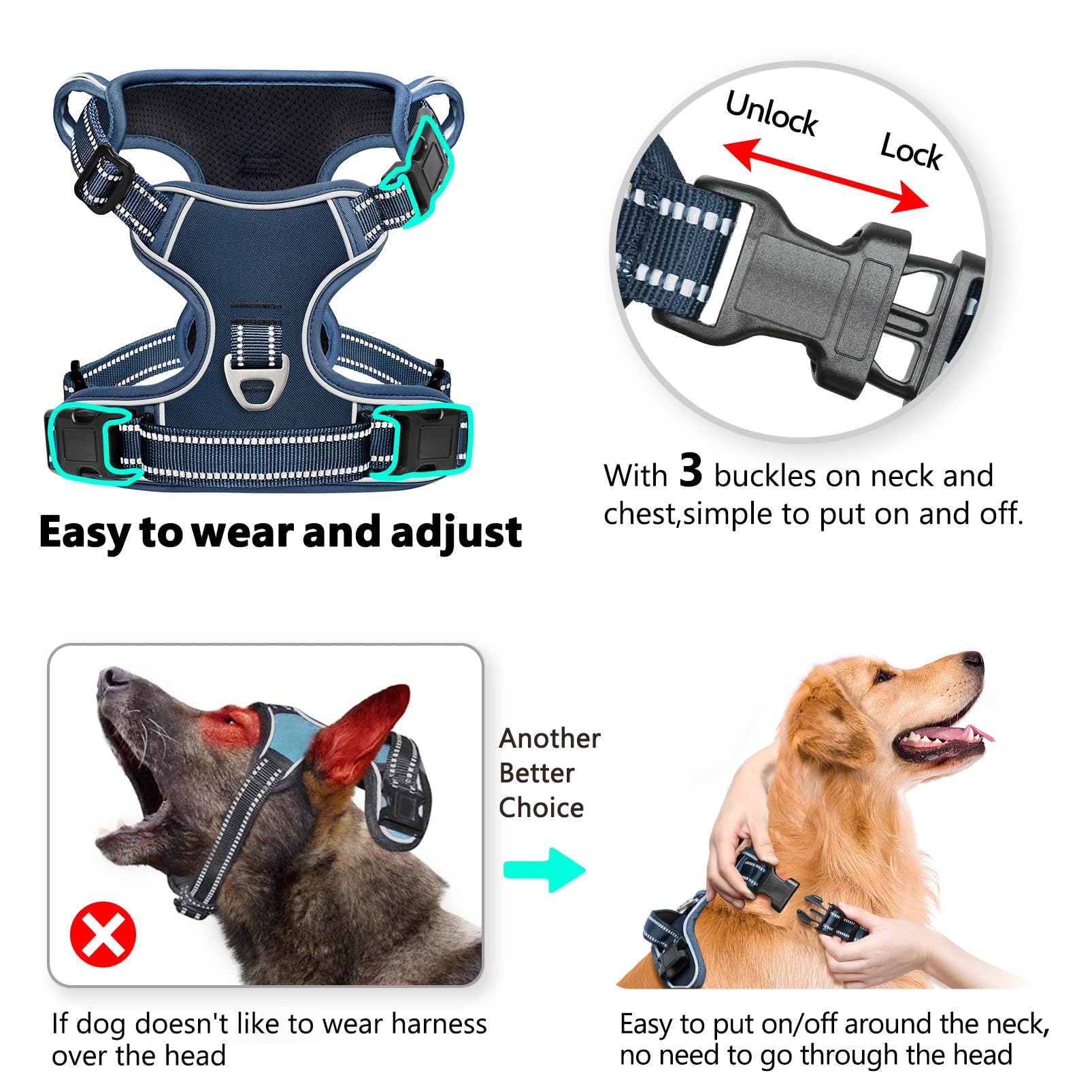 Unlock

Lock

Easy to wear and adjust

With 3 buckles on neck and chest,simple to put on and off.

Another Better Choice

If dog doesn't like to wear harness over the head

Easy to put on/off around the neck, no need to go through the head