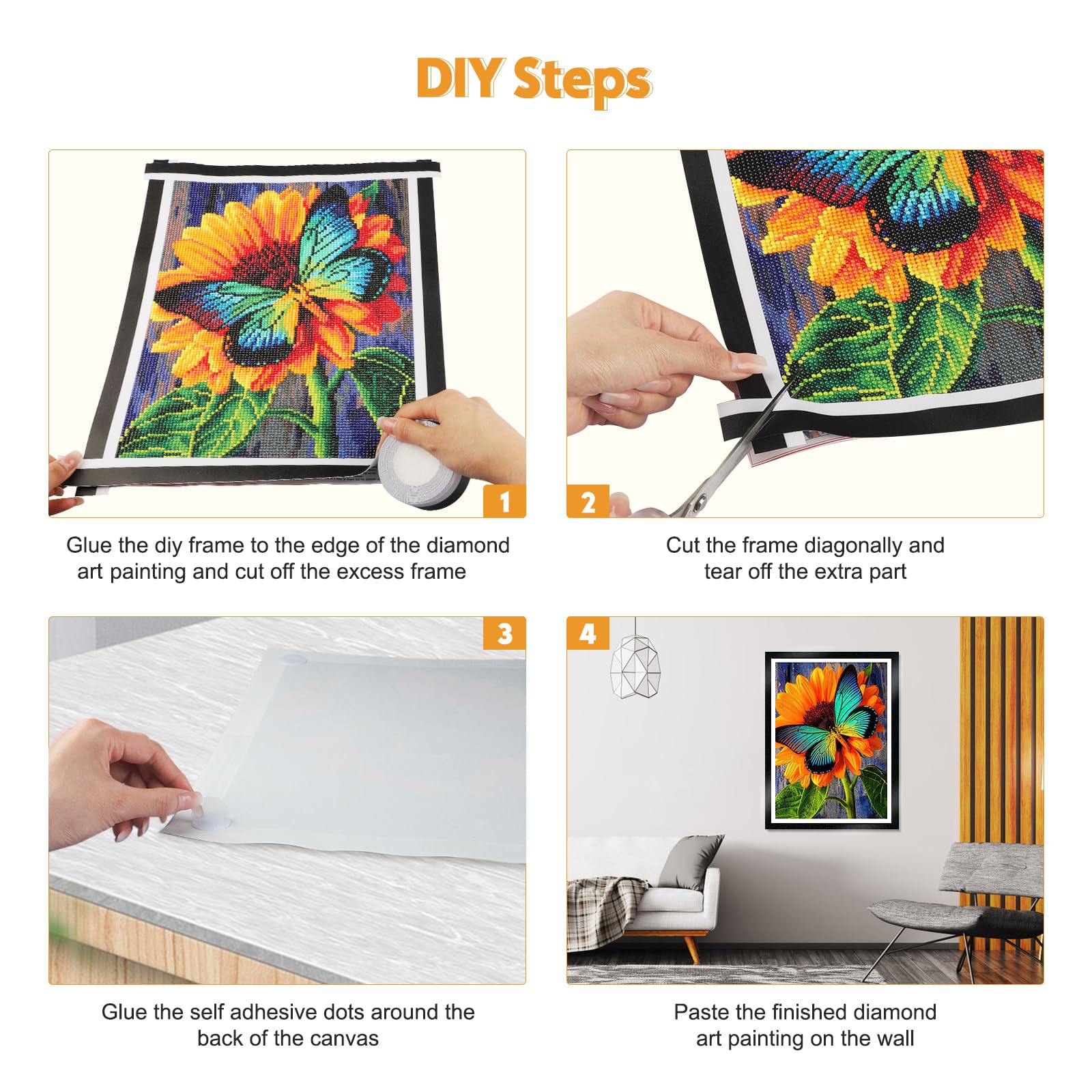 DIY Steps

1

Glue the diy frame to the edge of the diamond art painting and cut off the excess frame

2

Cut the frame diagonally and tear off the extra part

3

Glue the self adhesive dots around the back of the canvas

4

Paste the finished diamond art painting on the wall