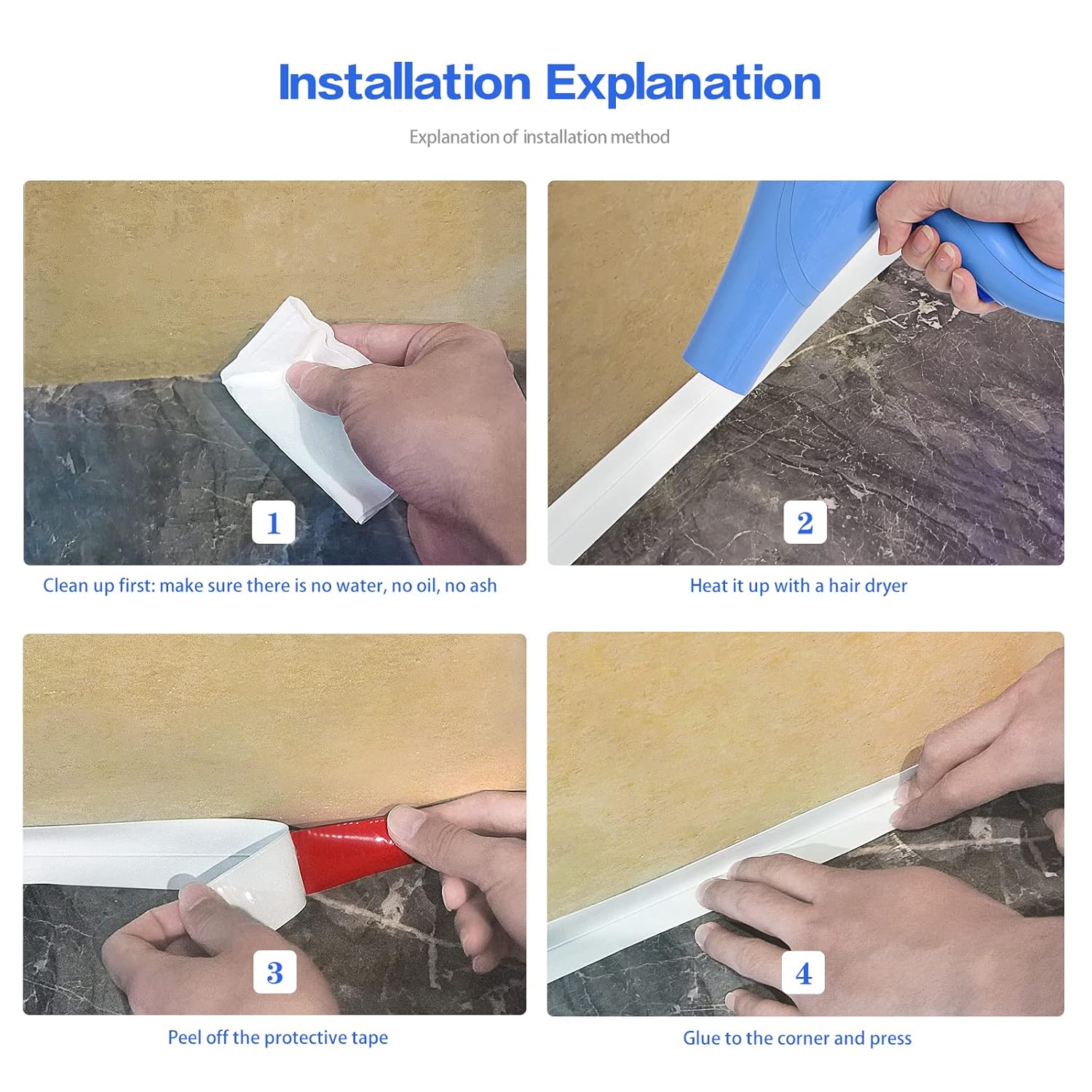 Installation Explanation

Explanation of installation method

1

Clean up first: make sure there is no water, no oil, no ash

2

Heat it up with a hair dryer

3

Peel off the protective tape

4

Glue to the corner and press