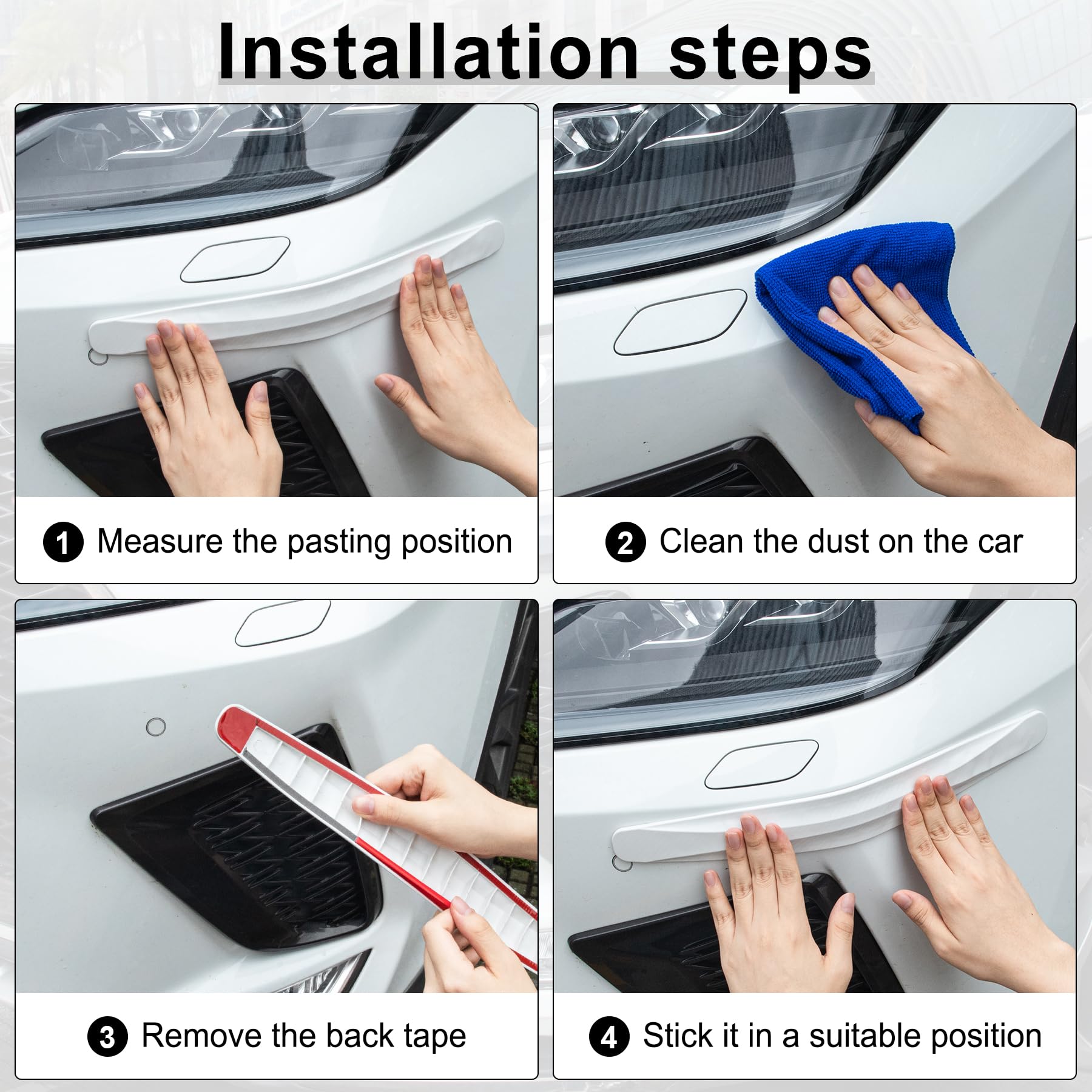 Installation steps

1 Measure the pasting position

2 Clean the dust on the car

3 Remove the back tape

4 Stick it in a suitable position