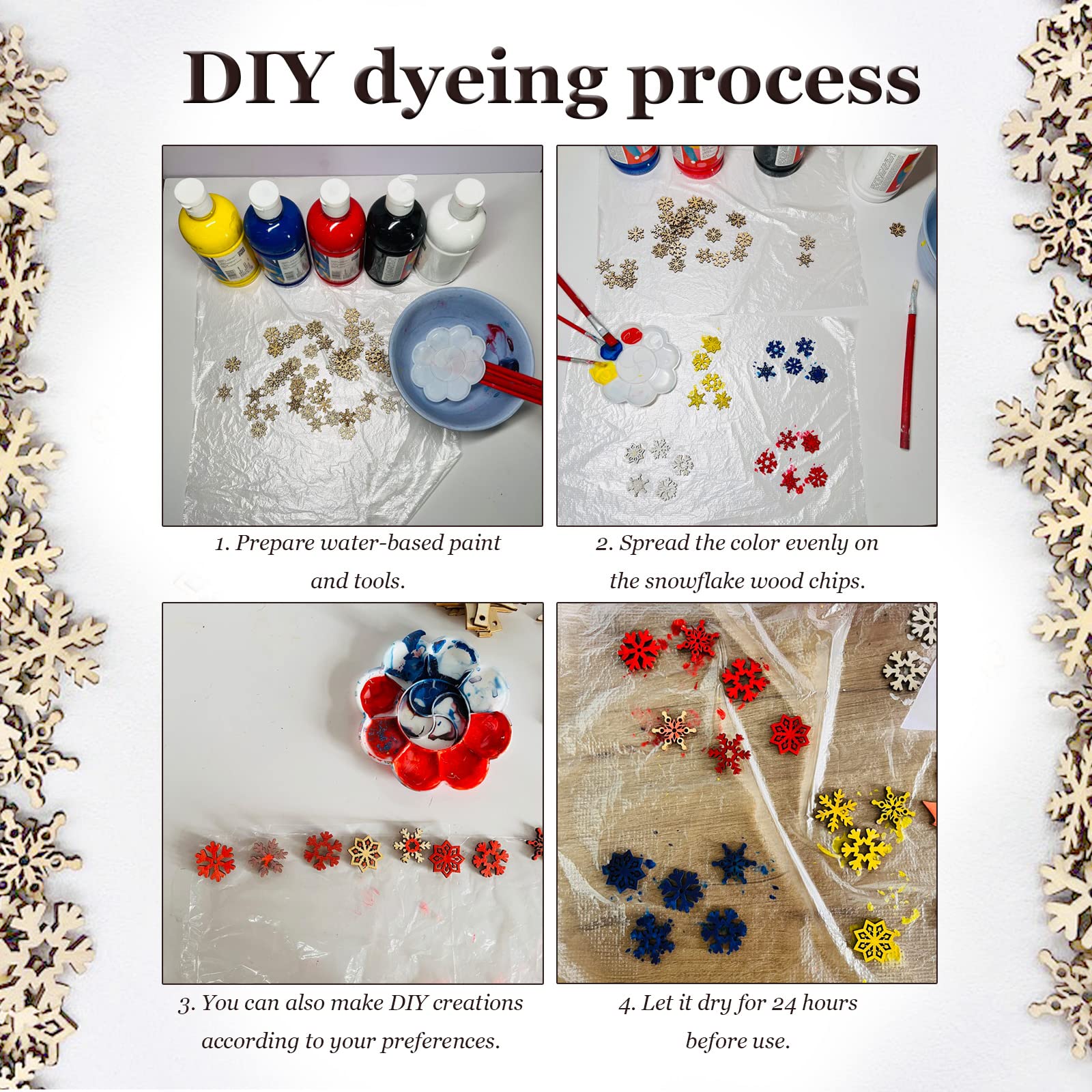 DIY dyeing process

1. Prepare water-based paint and tools.

2. Spread the color evenly on the snowflake wood chips.

3. You can also make DIY creations according to your preferences.

4. Let it dry for 24 hours before use.