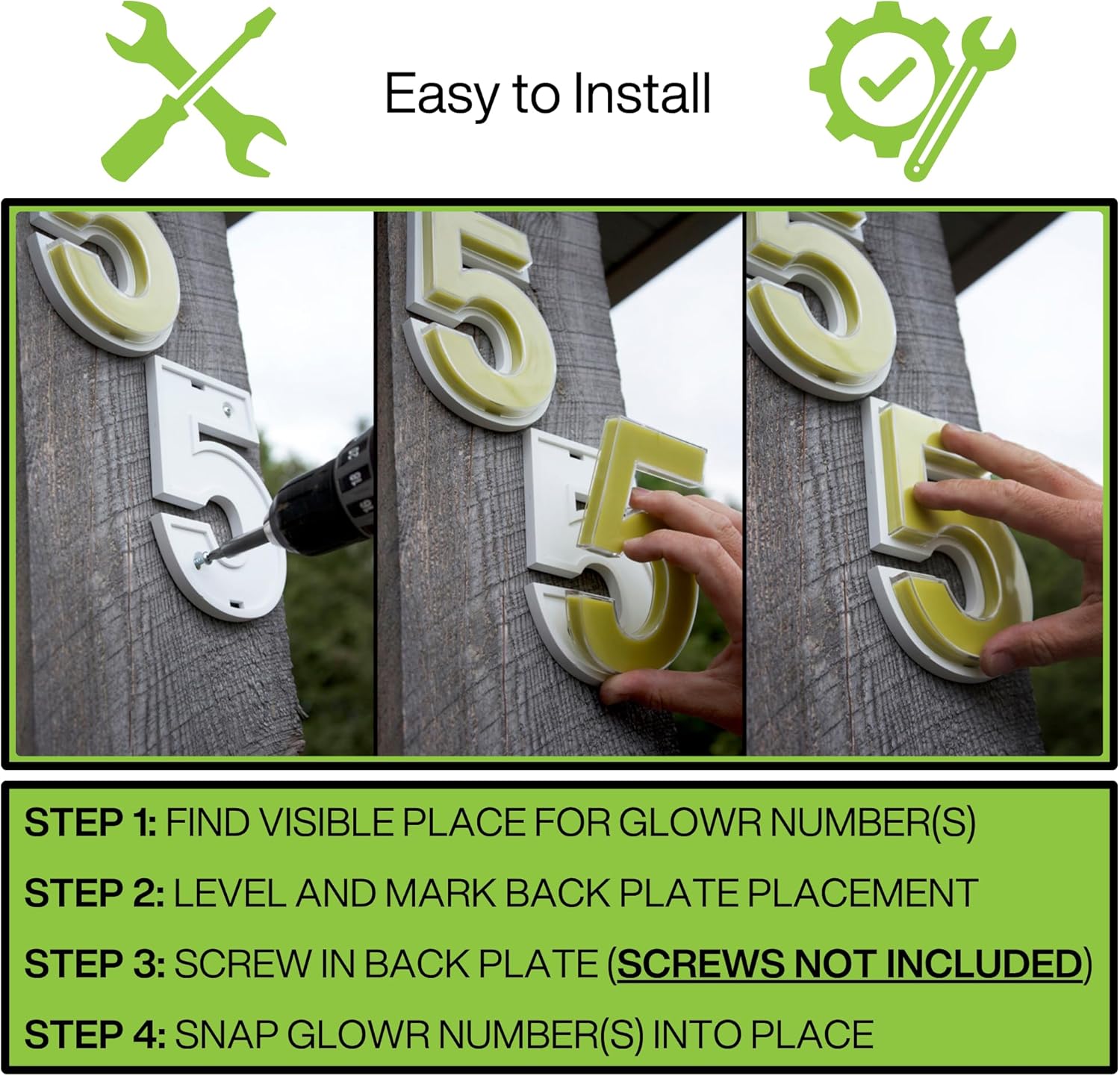 Easy to Install

STEP 1: FIND VISIBLE PLACE FOR GLOWR NUMBER(S)

STEP 2: LEVEL AND MARK BACK PLATE PLACEMENT

STEP 3: SCREW IN BACK PLATE (SCREWS NOT INCLUDED)

STEP 4: SNAP GLOWR NUMBER(S) INTO PLACE