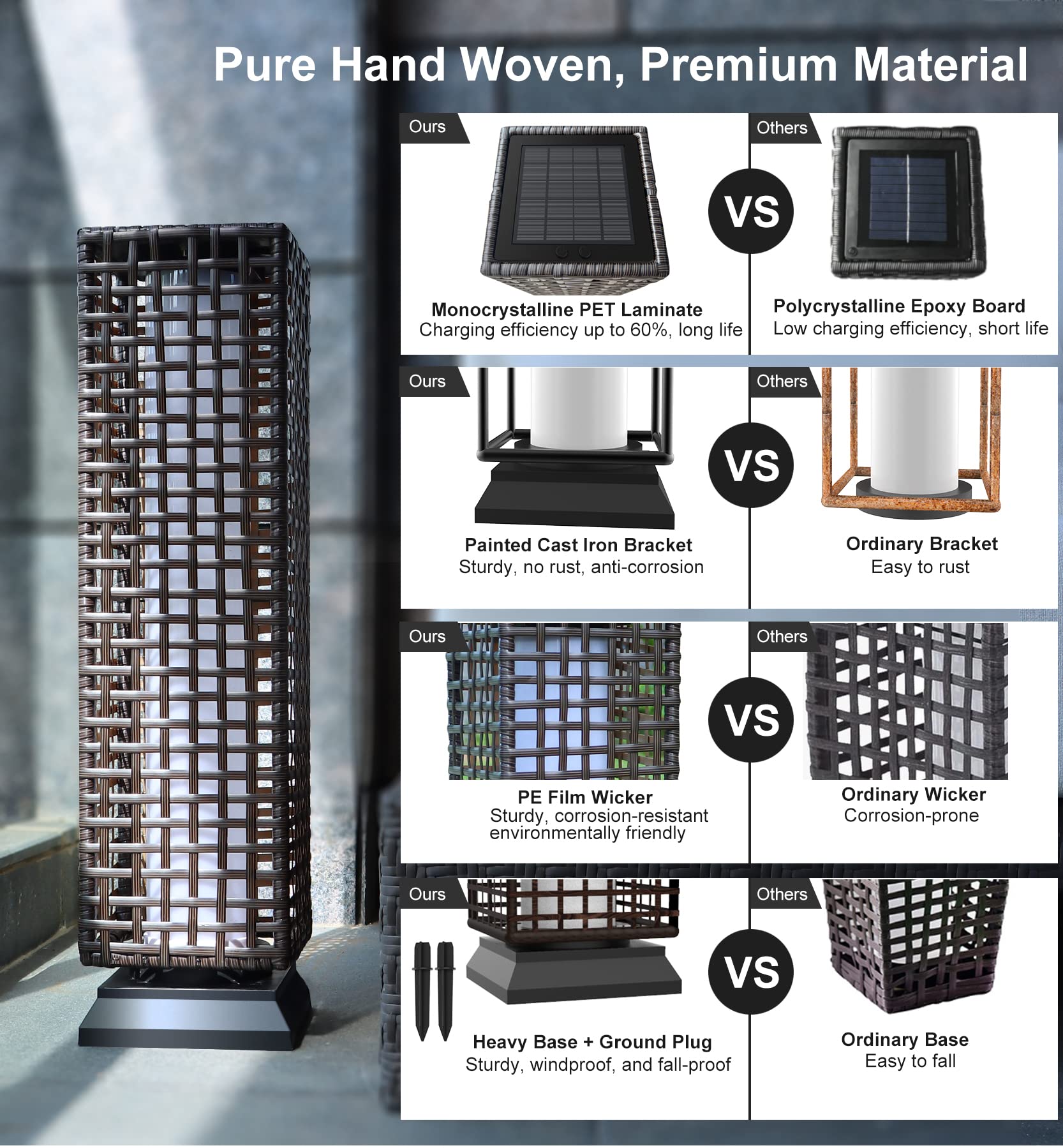 Pure Hand Woven, Premium Material

Ours

Monocrystalline PET Laminate
Charging efficiency up to 60%, long life

VS

Others

Polycrystalline Epoxy Board
Low charging efficiency, short life

Ours

Painted Cast Iron Bracket
Sturdy, no rust, anti-corrosion

VS

Others

Ordinary Bracket
Easy to rust

Ours

PE Film Wicker
Sturdy, corrosion-resistant environmentally friendly

VS

Others

Ordinary Wicker
Corrosion-prone

Ours

Heavy Base + Ground Plug
Sturdy, windproof, and fall-proof

VS

Others

Ordinary Base
Easy to fall