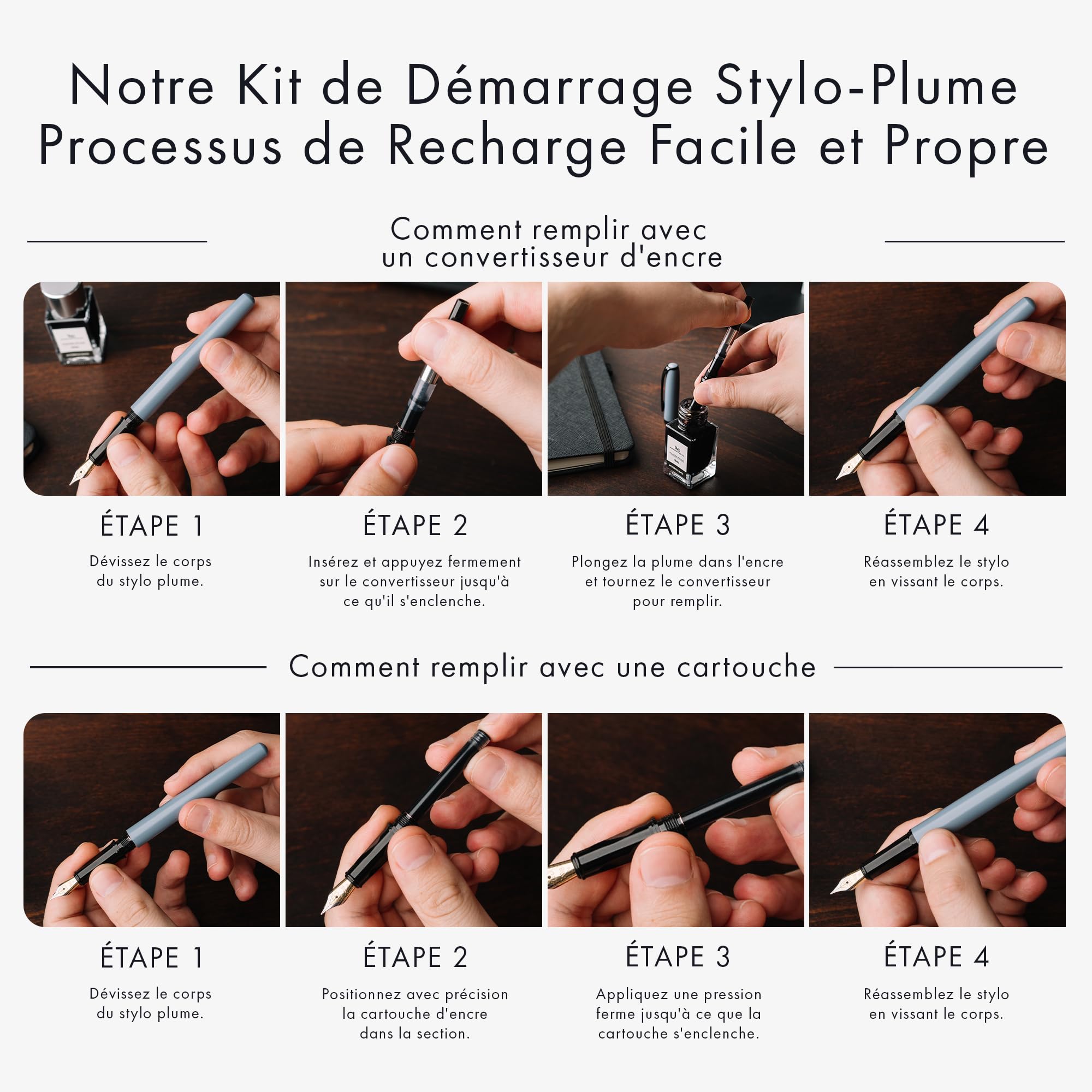 Notre Kit de Démarrage Stylo-Plume
Processus de Recharge Facile et Propre

Comment remplir avec un convertisseur d'encre

ÉTAPE 1
Dévissez le corps du stylo plume.

ÉTAPE 2
Insérez et appuyez fermement sur le convertisseur jusqu'à ce qu'il s'enclenche.

ÉTAPE 3
Plongez la plume dans l'encre et tournez le convertisseur pour remplir.

ÉTAPE 4
Réassemblez le stylo en vissant le corps.

Comment remplir avec une cartouche

ÉTAPE 1
Dévissez le corps du stylo plume.

ÉTAPE 2
Positionnez avec précision la cartouche d'encre dans la section.

ÉTAPE 3
Appliquez une pression ferme jusqu'à ce que la cartouche s'enclenche.

ÉTAPE 4
Réassemblez le stylo en vissant le corps.