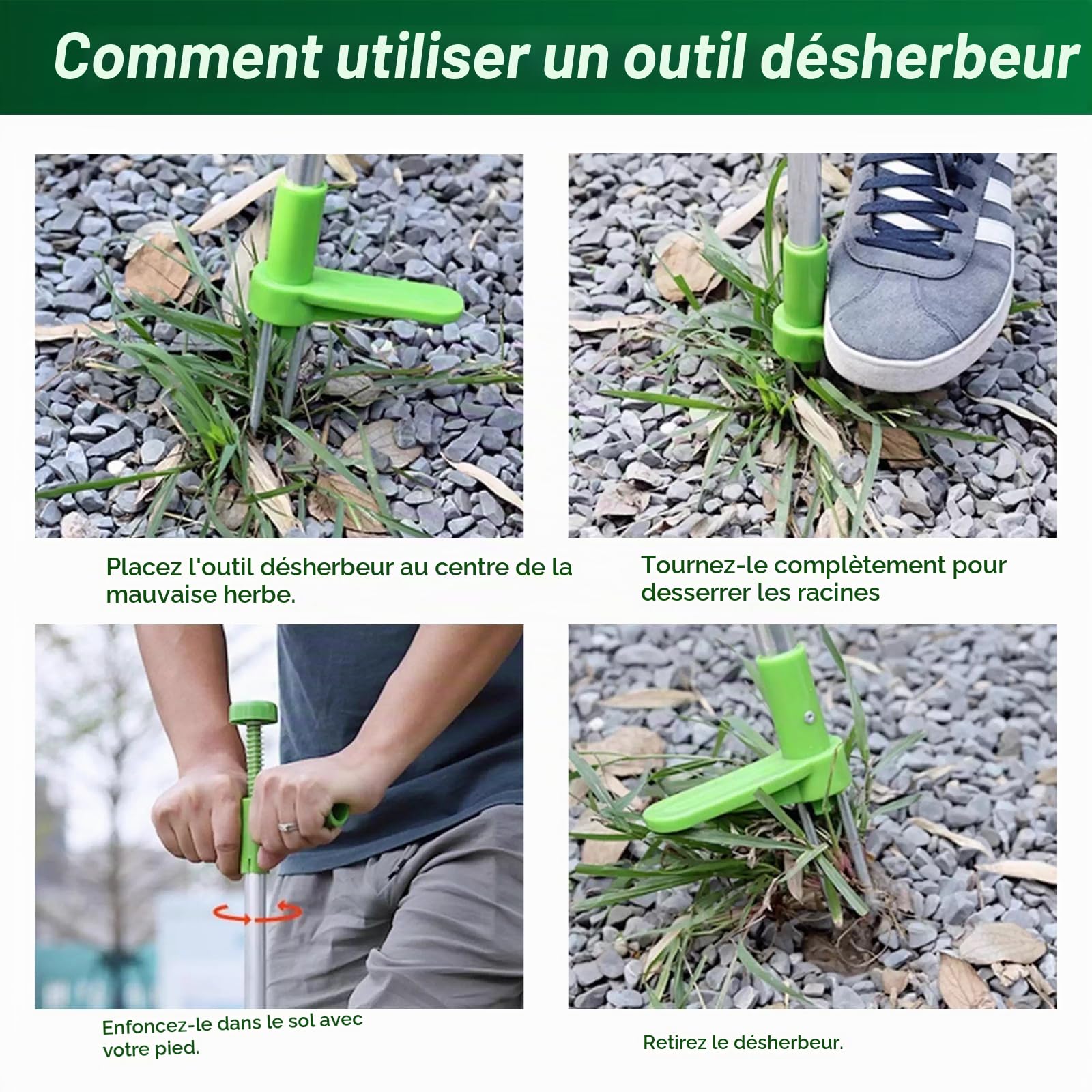 Comment utiliser un outil désherbeur

Placez l'outil désherbeur au centre de la mauvaise herbe.

Tournez-le complètement pour desserrer les racines

Enfoncez-le dans le sol avec votre pied.

Retirez le désherbeur.