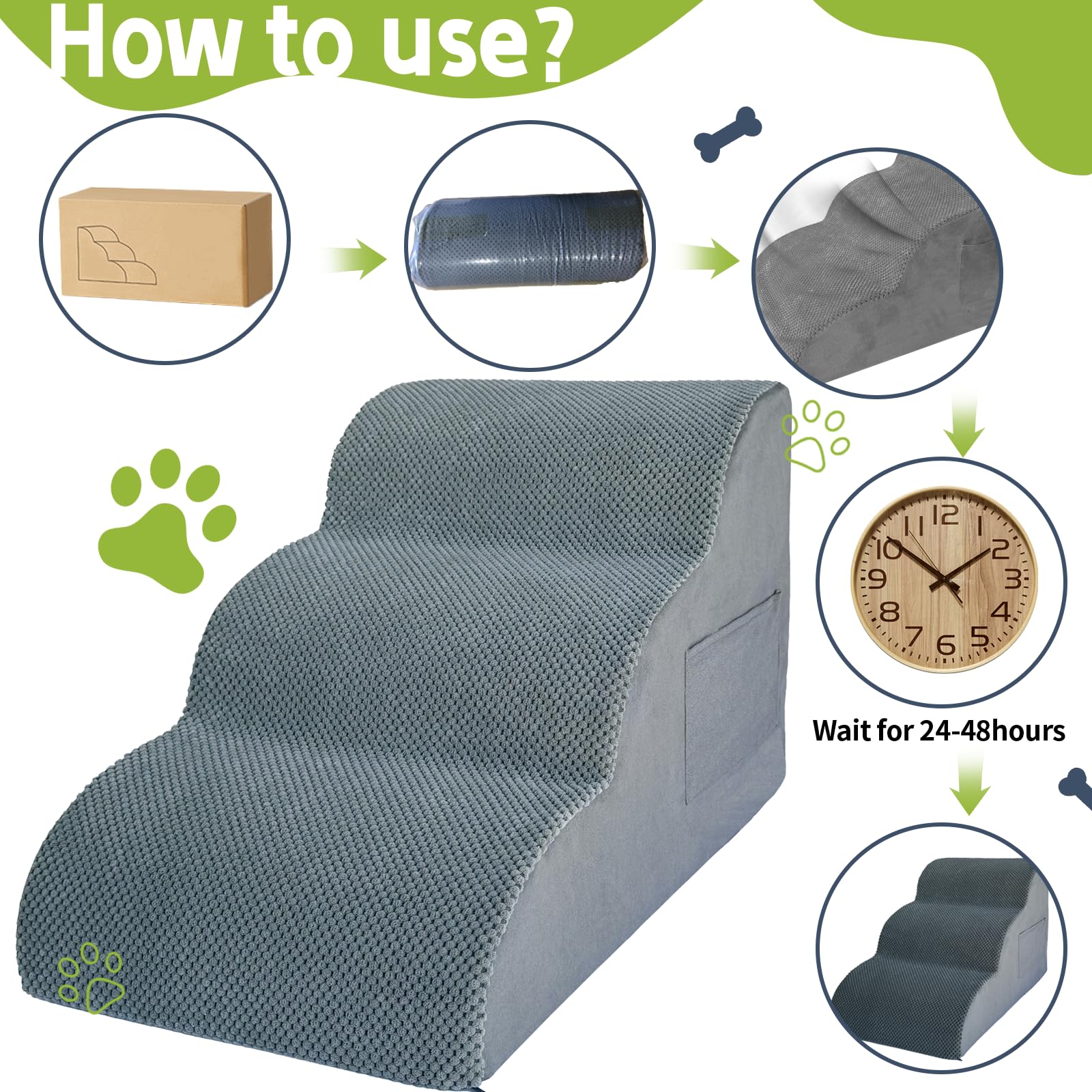 How to use?

12
1
2
3
4
5
6
7
8
9
10
11

Wait for 24-48hours