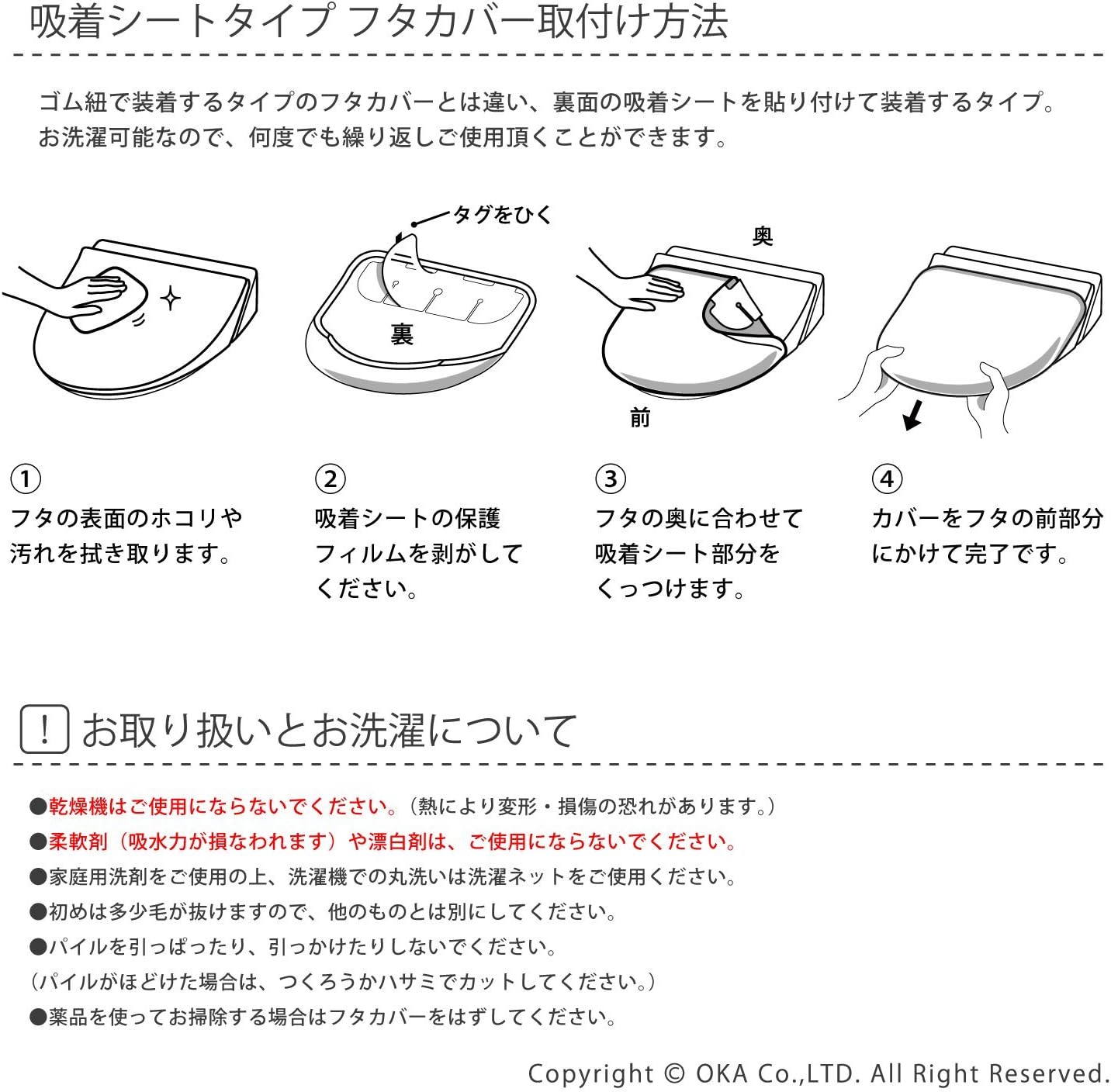 吸着シートタイプ フタカバー取付け方法

ゴム紐で装着するタイプのフタカバーとは違い、裏面の吸着シートを貼り付けて装着するタイプ。
お洗濯可能なので、何度でも繰り返しご使用頂くことができます。

タグをひく

裏

奥

前

①
フタの表面のホコリや汚れを拭き取ります。

②
吸着シートの保護フィルムを剥がしてください。

③
フタの奥に合わせて吸着シート部分をくっつけます。

④
カバーをフタの前部分にかけて完了です。

! お取り扱いとお洗濯について

●乾燥機はご使用にならないでください。（熱により変形・損傷の恐れがあります。）
●柔軟剤（吸水力が損なわれます）や漂白剤は、ご使用にならないでください。
●家庭用洗剤をご使用の上、洗濯機での丸洗いは洗濯ネットをご使用ください。
●初めは多少毛が抜けますので、他のものとは別にしてください。
●パイルを引っぱったり、引っかけたりしないでください。
（パイルがほどけた場合は、つくろうかハサミでカットしてください。）
●薬品を使ってお掃除する場合はフタカバーをはずしてください。

Copyright © OKA Co.,LTD. All Right Reserved.