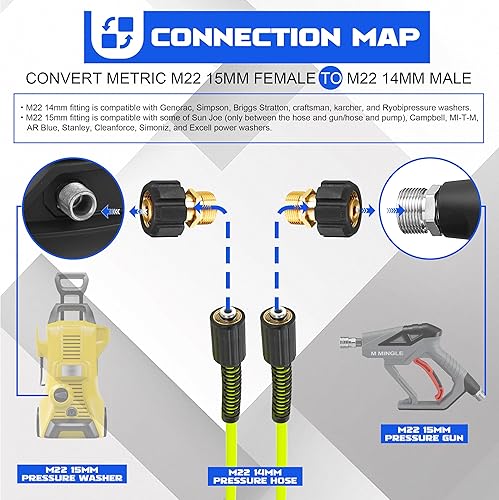 CONNECTION MAP

CONVERT METRIC M22 15MM FEMALE TO M22 14MM MALE

• M22 14mm fitting is compatible with Generac, Simpson, Briggs Stratton, craftsman, karcher, and Ryobipressure washers.
• M22 15mm fitting is compatible with some of Sun Joe (only between the hose and gun/hose and pump), Campbell, MI-T-M, AR Blue, Stanley, Cleanforce, Simoniz, and Excell power washers.

M MINGLE

M22 15MM PRESSURE GUN

M22 15MM PRESSURE WASHER

M22 14MM PRESSURE HOSE