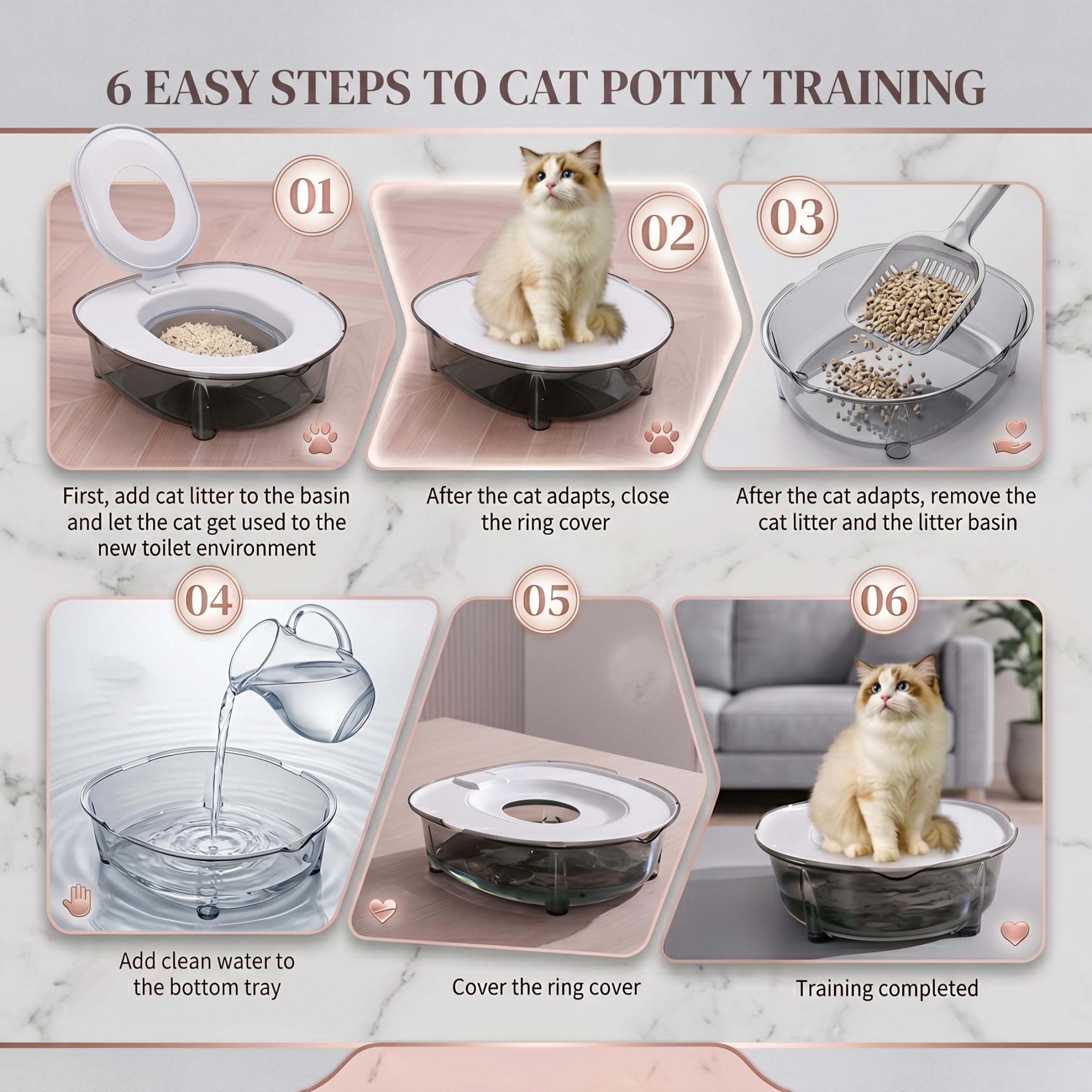 6 EASY STEPS TO CAT POTTY TRAINING

01

First, add cat litter to the basin and let the cat get used to the new toilet environment

02

After the cat adapts, close the ring cover

03

After the cat adapts, remove the cat litter and the litter basin

04

Add clean water to the bottom tray

05

Cover the ring cover

06

Training completed