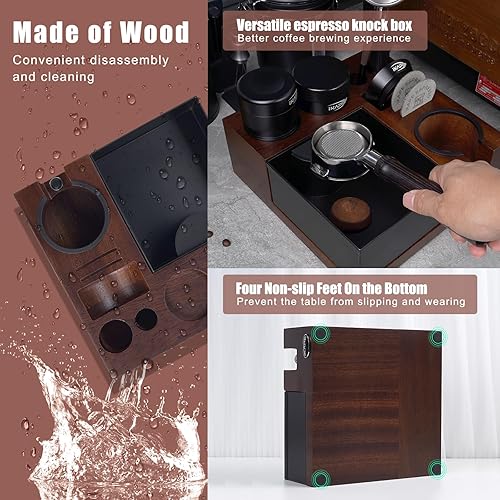 Made of Wood
Convenient disassembly and cleaning

Versatile espresso knock box
Better coffee brewing experience

Four Non-slip Feet On the Bottom
Prevent the table from slipping and wearing