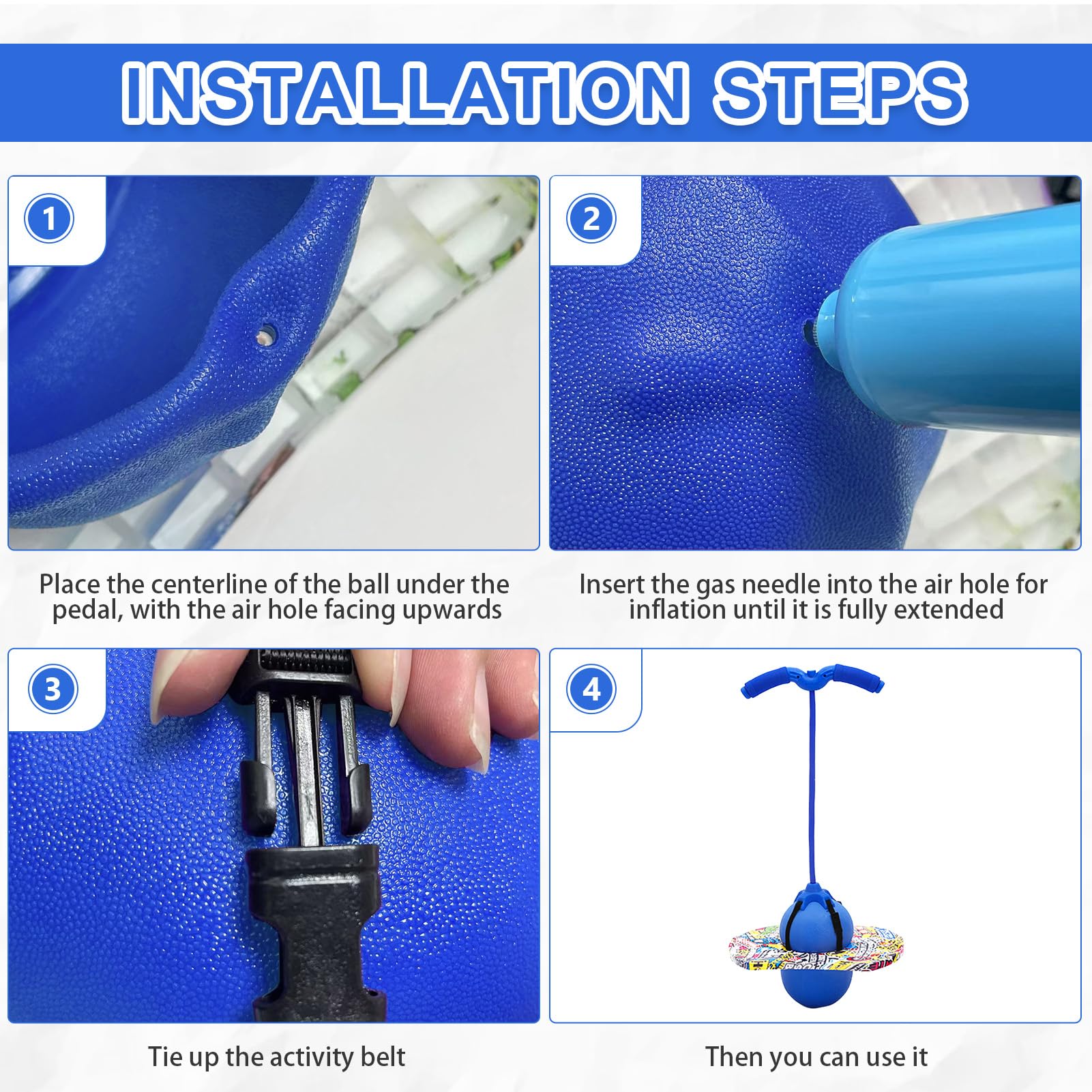 INSTALLATION STEPS

1

Place the centerline of the ball under the pedal, with the air hole facing upwards

2

Insert the gas needle into the air hole for inflation until it is fully extended

3

Tie up the activity belt

4

Then you can use it