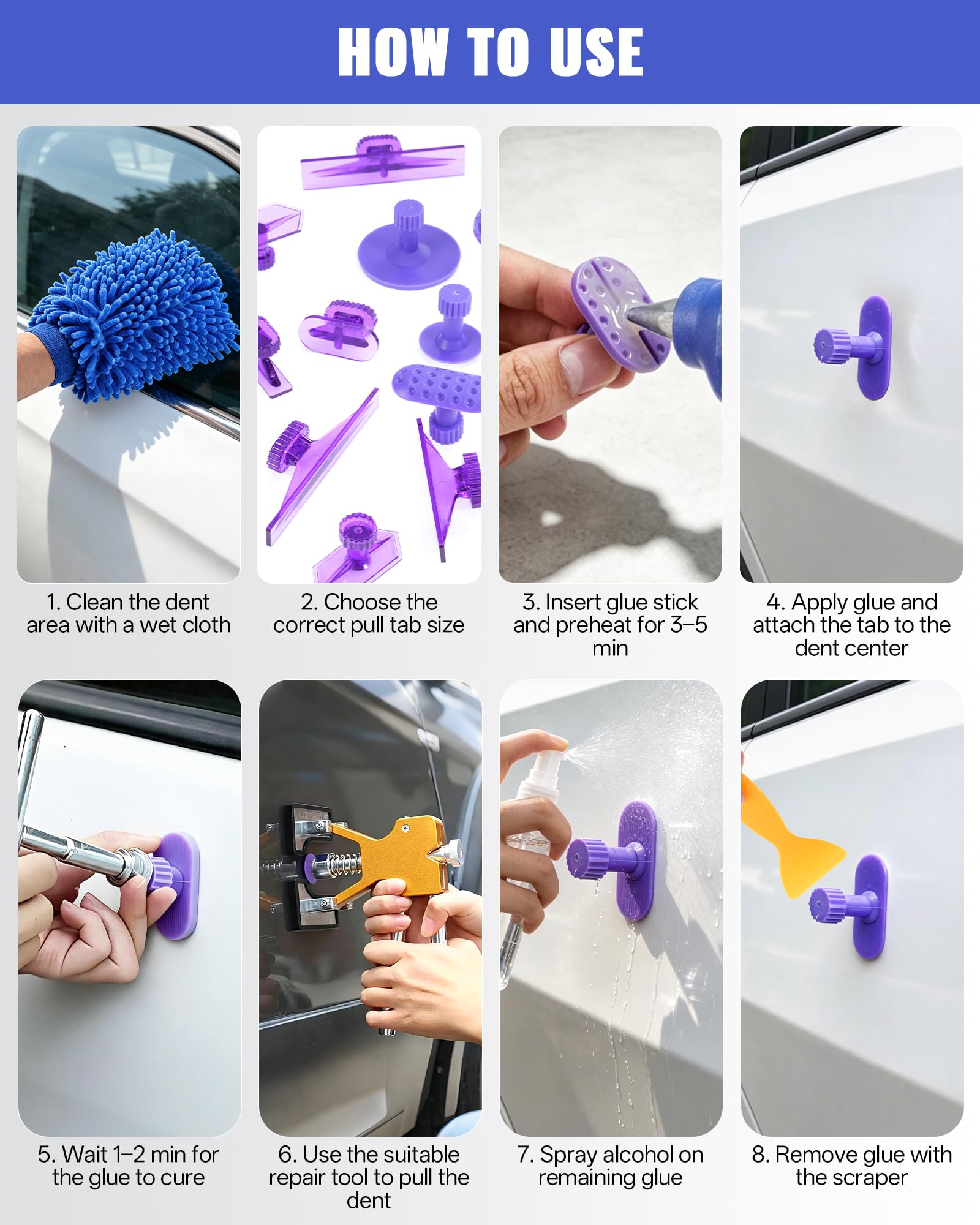 HOW TO USE

1. Clean the dent area with a wet cloth

2. Choose the correct pull tab size

3. Insert glue stick and preheat for 3–5 min

4. Apply glue and attach the tab to the dent center

5. Wait 1–2 min for the glue to cure

6. Use the suitable repair tool to pull the dent

7. Spray alcohol on remaining glue

8. Remove glue with the scraper