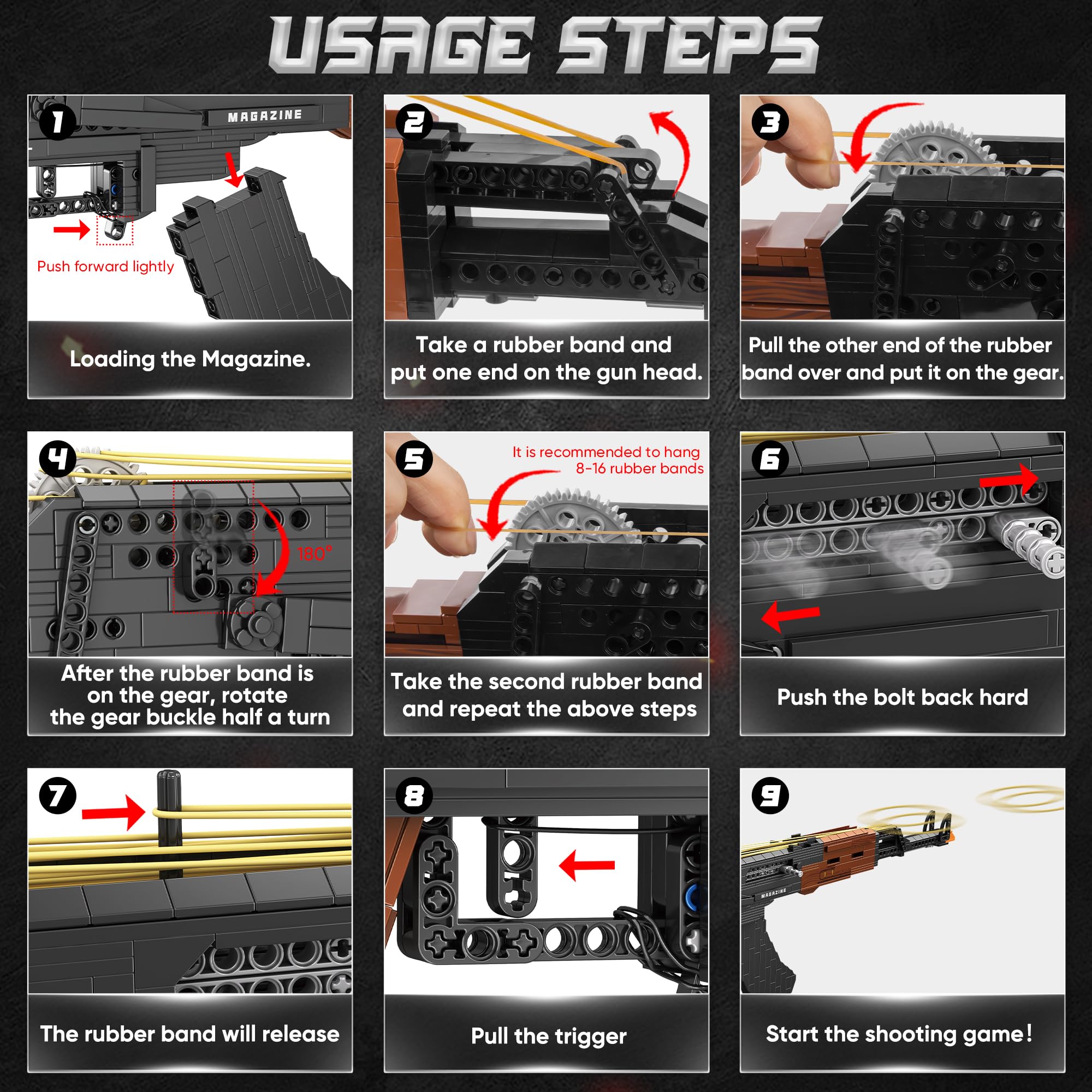 USAGE STEPS

1

MAGAZINE

Push forward lightly

Loading the Magazine.

2

Take a rubber band and put one end on the gun head.

3

Pull the other end of the rubber band over and put it on the gear.

4

180°

After the rubber band is on the gear, rotate the gear buckle half a turn

5

It is recommended to hang 8-16 rubber bands

Take the second rubber band and repeat the above steps

6

Push the bolt back hard

7

The rubber band will release

8

Pull the trigger

9

MAGAZINE

Start the shooting game!