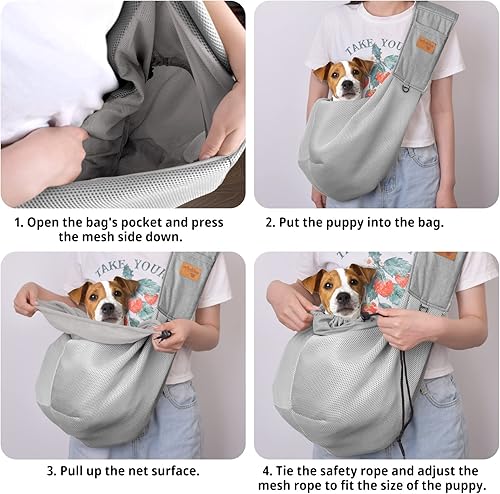 TAKE YOU

1. Open the bag's pocket and press the mesh side down.

2. Put the puppy into the bag.

TAKE YOUR

3. Pull up the net surface.

4. Tie the safety rope and adjust the mesh rope to fit the size of the puppy.