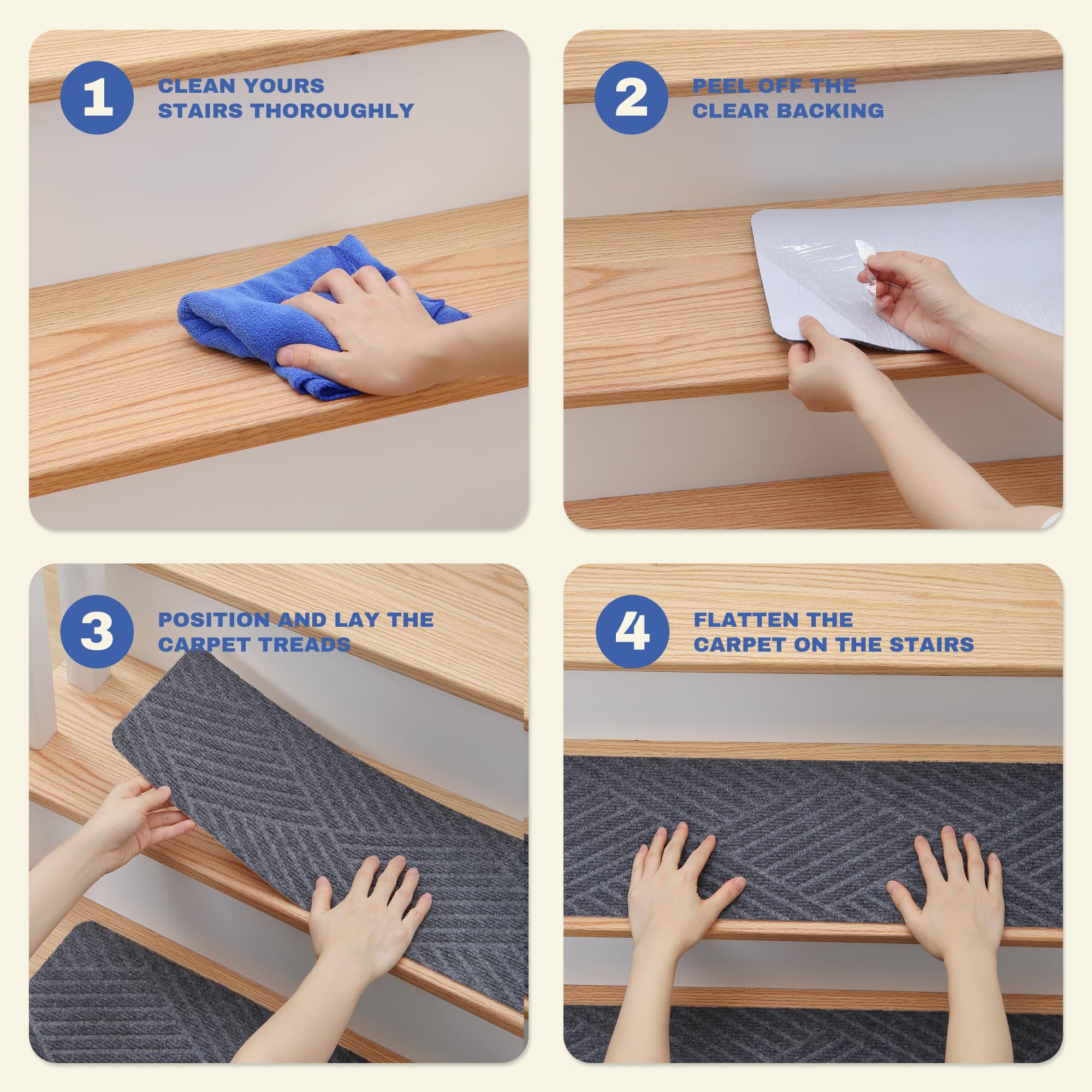 1

CLEAN YOURS STAIRS THOROUGHLY

2

PEEL OFF THE CLEAR BACKING

3

POSITION AND LAY THE CARPET TREADS

4

FLATTEN THE CARPET ON THE STAIRS