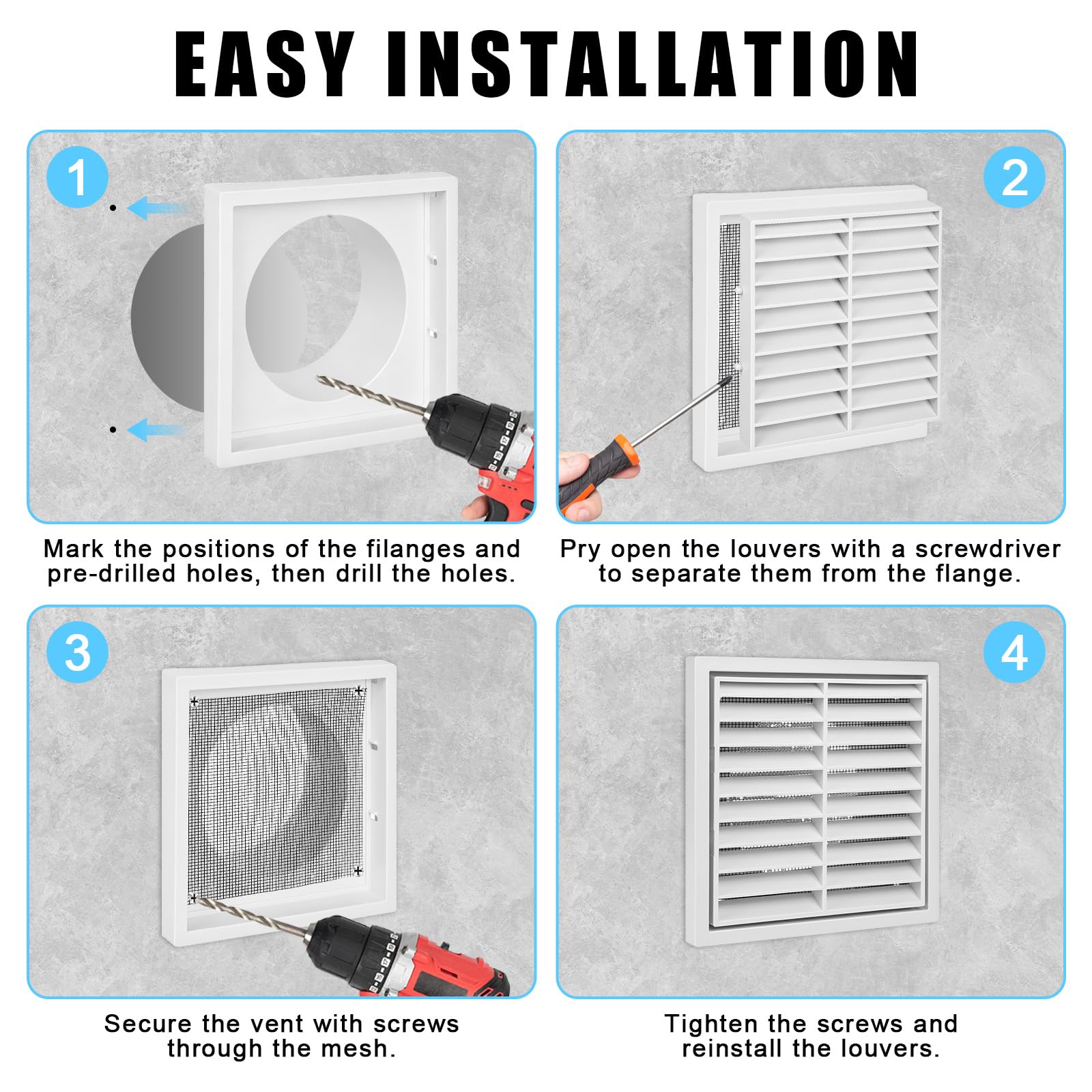 EASY INSTALLATION

1

Mark the positions of the filanges and pre-drilled holes, then drill the holes.

2

Pry open the louvers with a screwdriver to separate them from the flange.

3

Secure the vent with screws through the mesh.

4

Tighten the screws and reinstall the louvers.