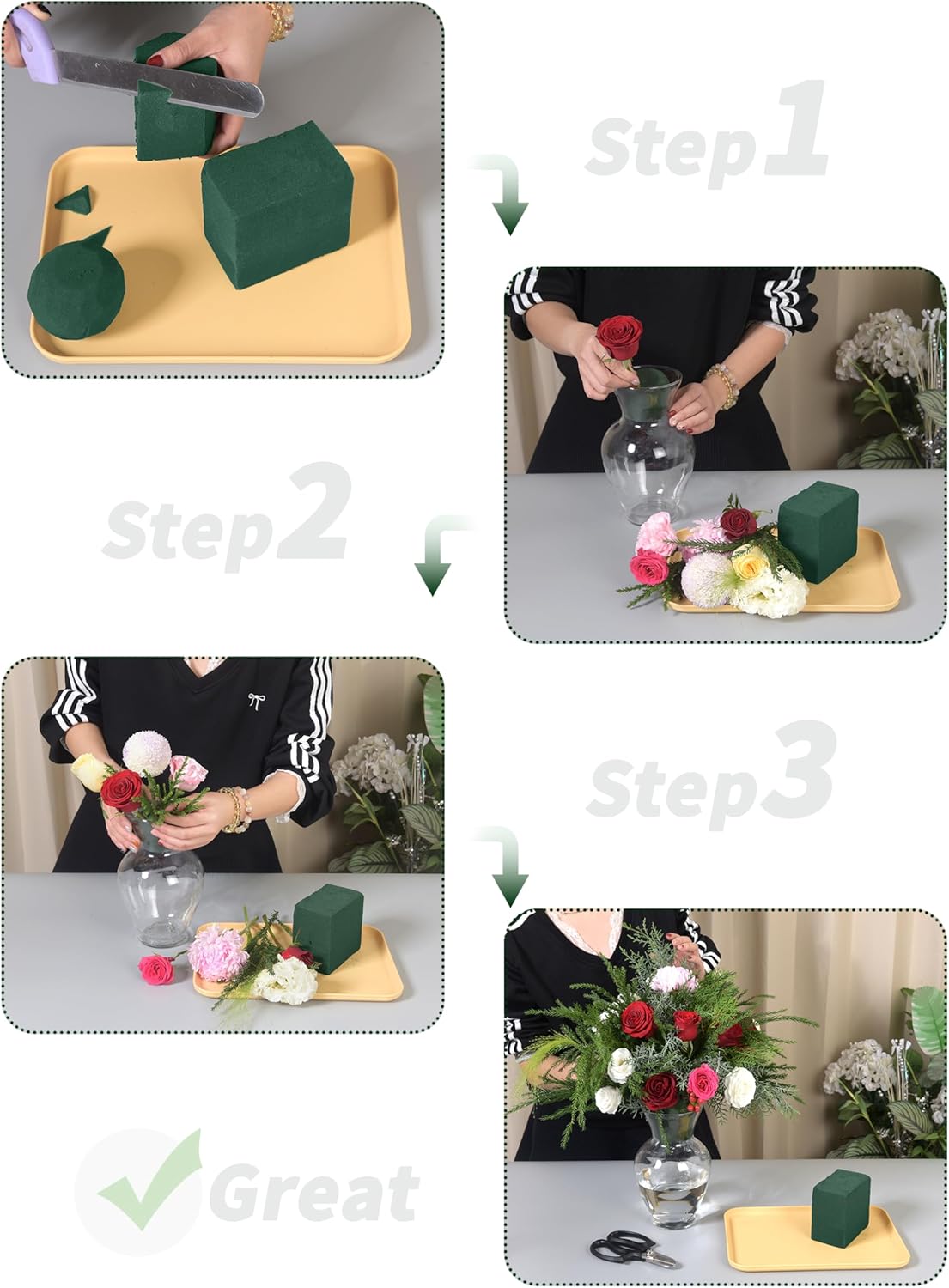 Step1

Step2

Step3

Great