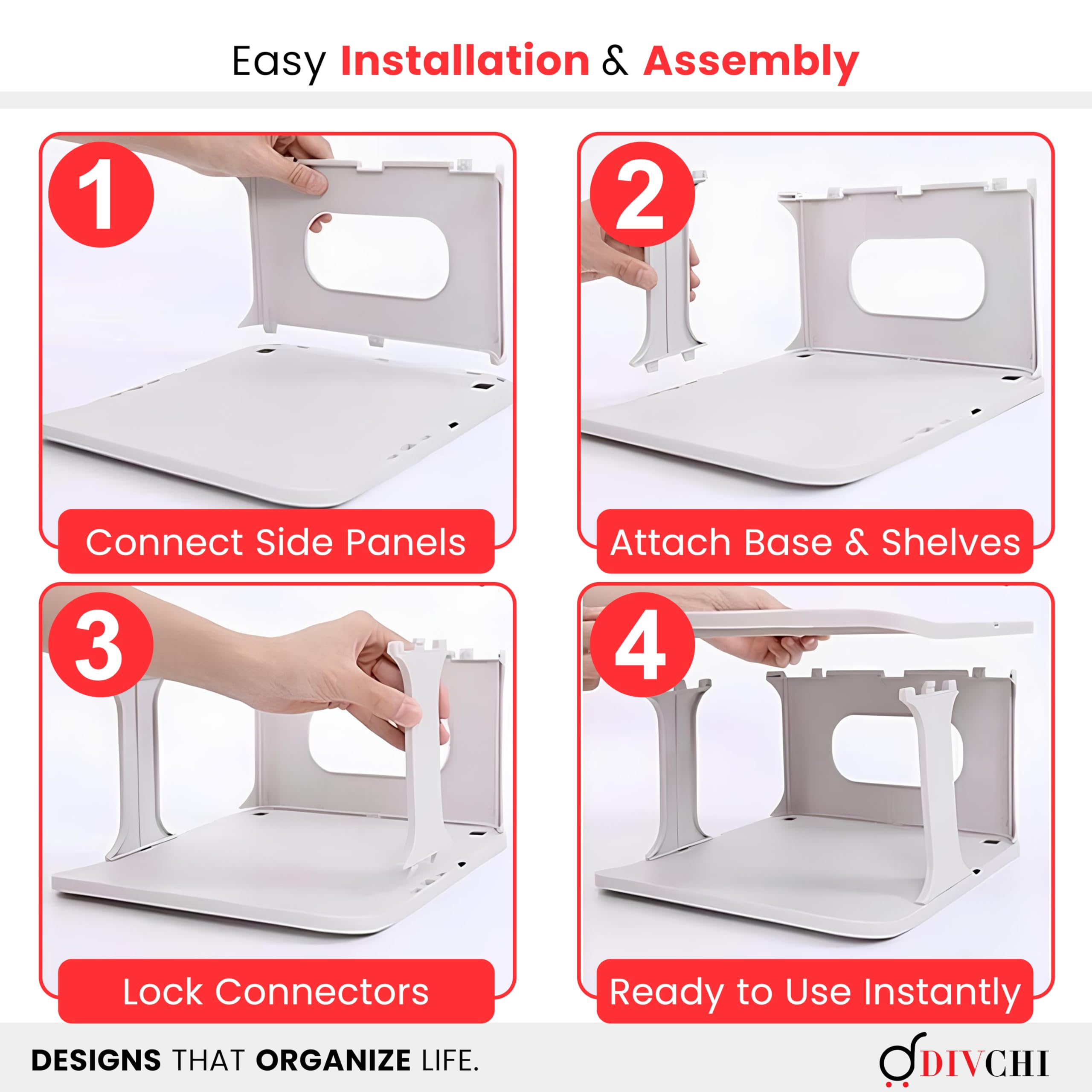 Easy Installation & Assembly

1

Connect Side Panels

2

Attach Base & Shelves

3

Lock Connectors

4

Ready to Use Instantly

DESIGNS THAT ORGANIZE LIFE.

DIVCHI