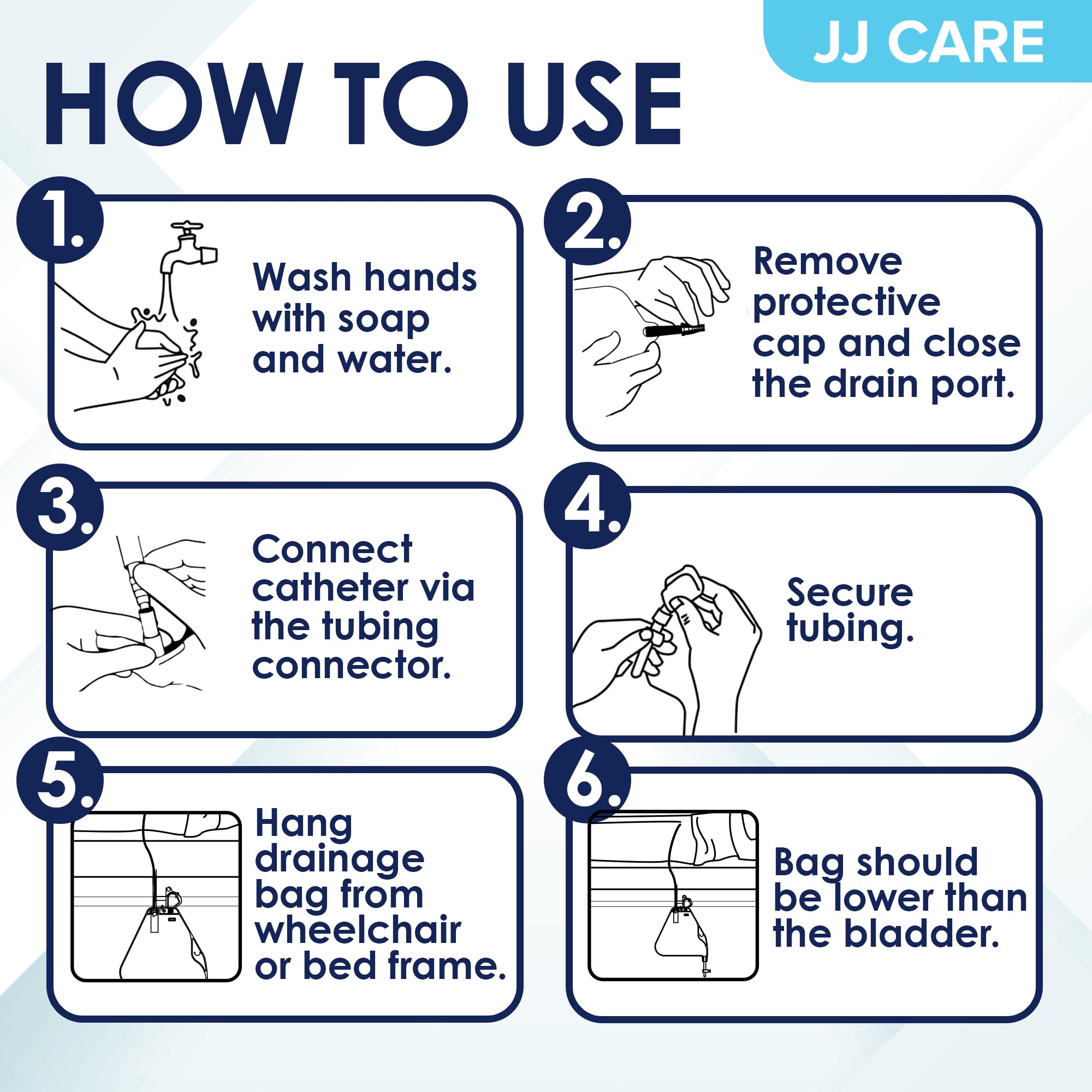 JJ CARE

HOW TO USE

1.
Wash hands with soap and water.

2.
Remove protective cap and close the drain port.

3.
Connect catheter via the tubing connector.

4.
Secure tubing.

5.
Hang drainage bag from wheelchair or bed frame.

6.
Bag should be lower than the bladder.