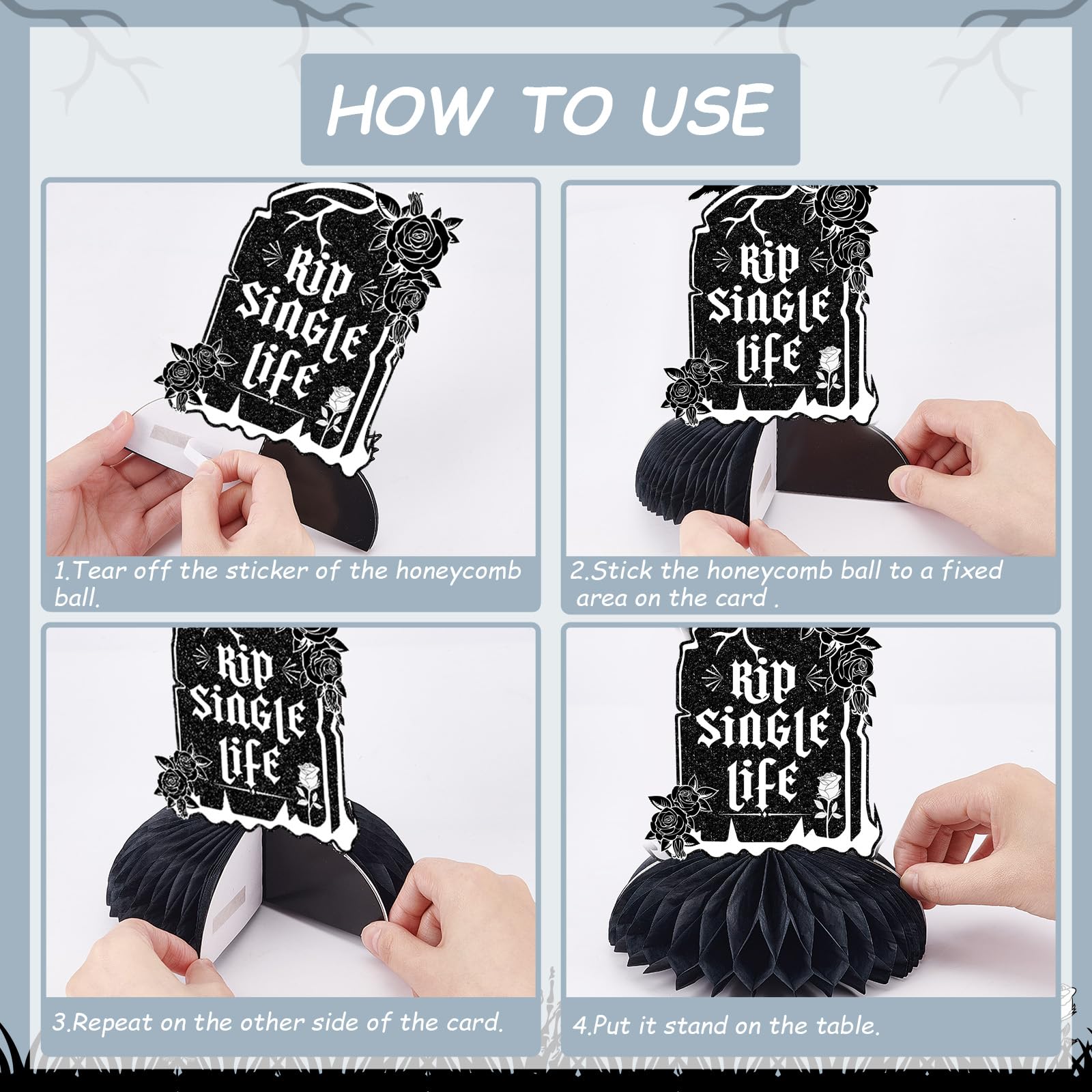 HOW TO USE

RIP SINGLE LIFE

1.Tear off the sticker of the honeycomb ball.

RIP SINGLE LIFE

2.Stick the honeycomb ball to a fixed area on the card .

RIP SINGLE LIFE

3.Repeat on the other side of the card.

RIP SINGLE LIFE

4.Put it stand on the table.