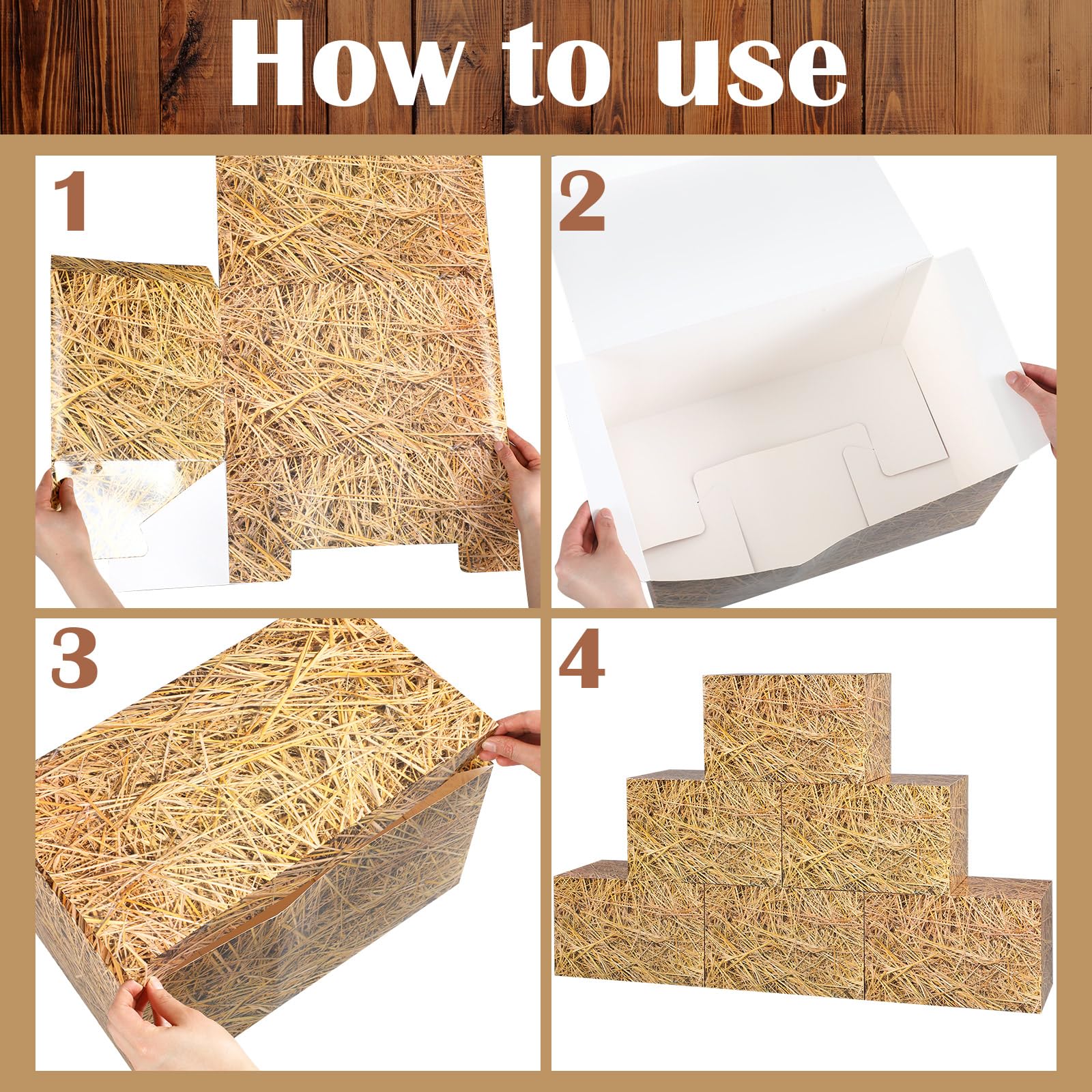 How to use

1

2

3

4