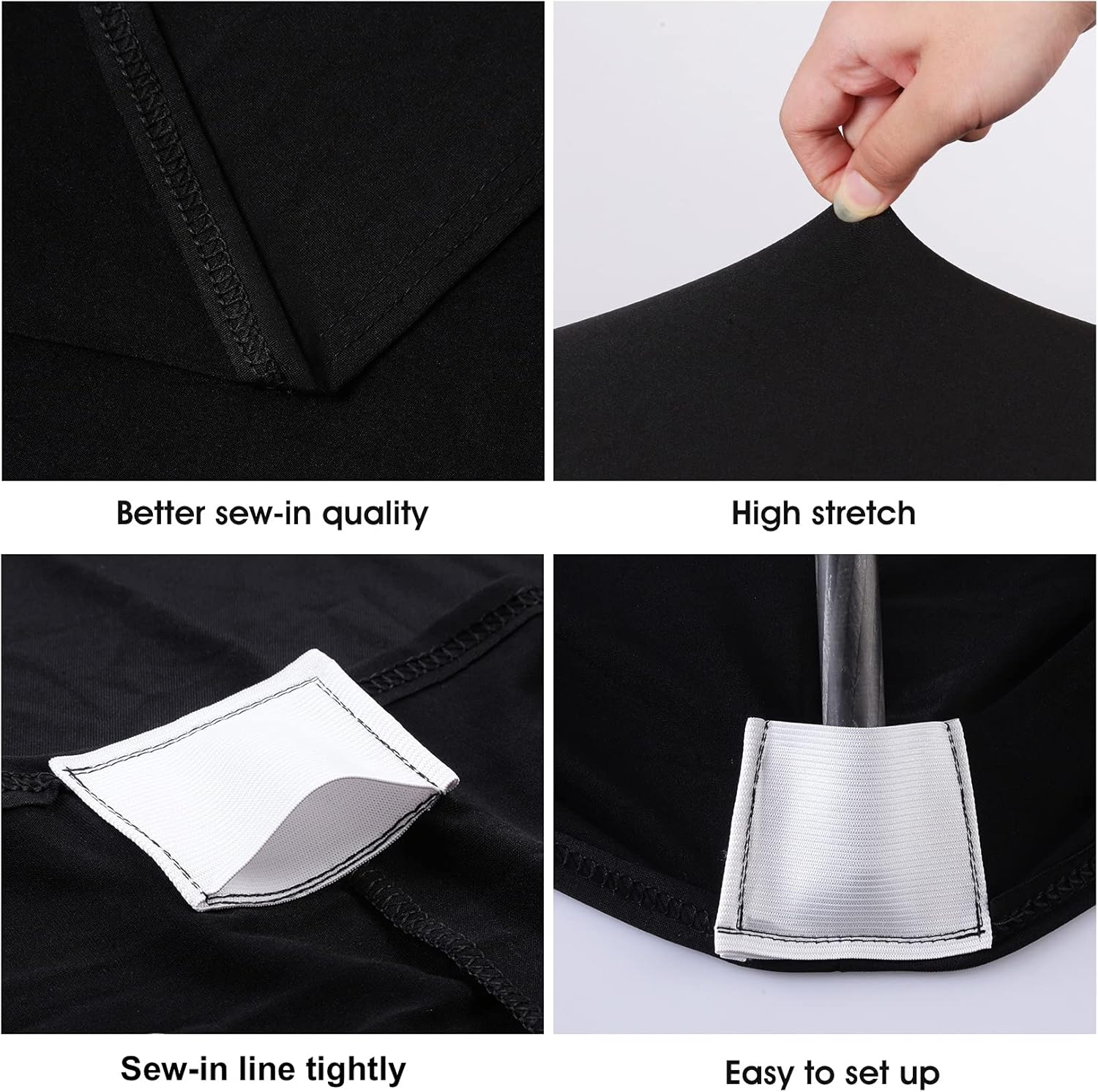 Better sew-in quality

High stretch

Sew-in line tightly

Easy to set up