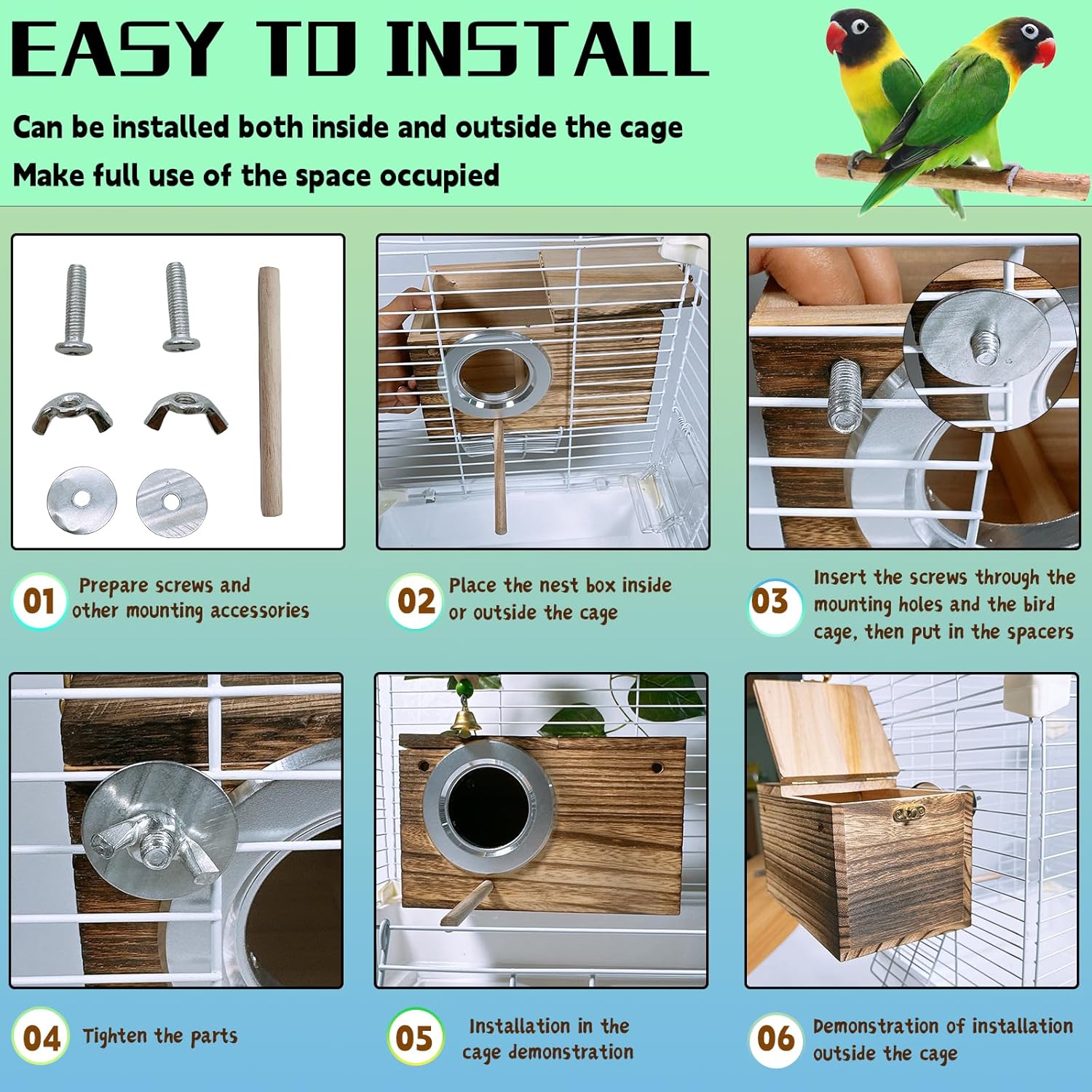 EASY TO INSTALL

Can be installed both inside and outside the cage

Make full use of the space occupied

01 Prepare screws and other mounting accessories

02 Place the nest box inside or outside the cage

03 Insert the screws through the mounting holes and the bird cage, then put in the spacers

04 Tighten the parts

05 Installation in the cage demonstration

06 Demonstration of installation outside the cage