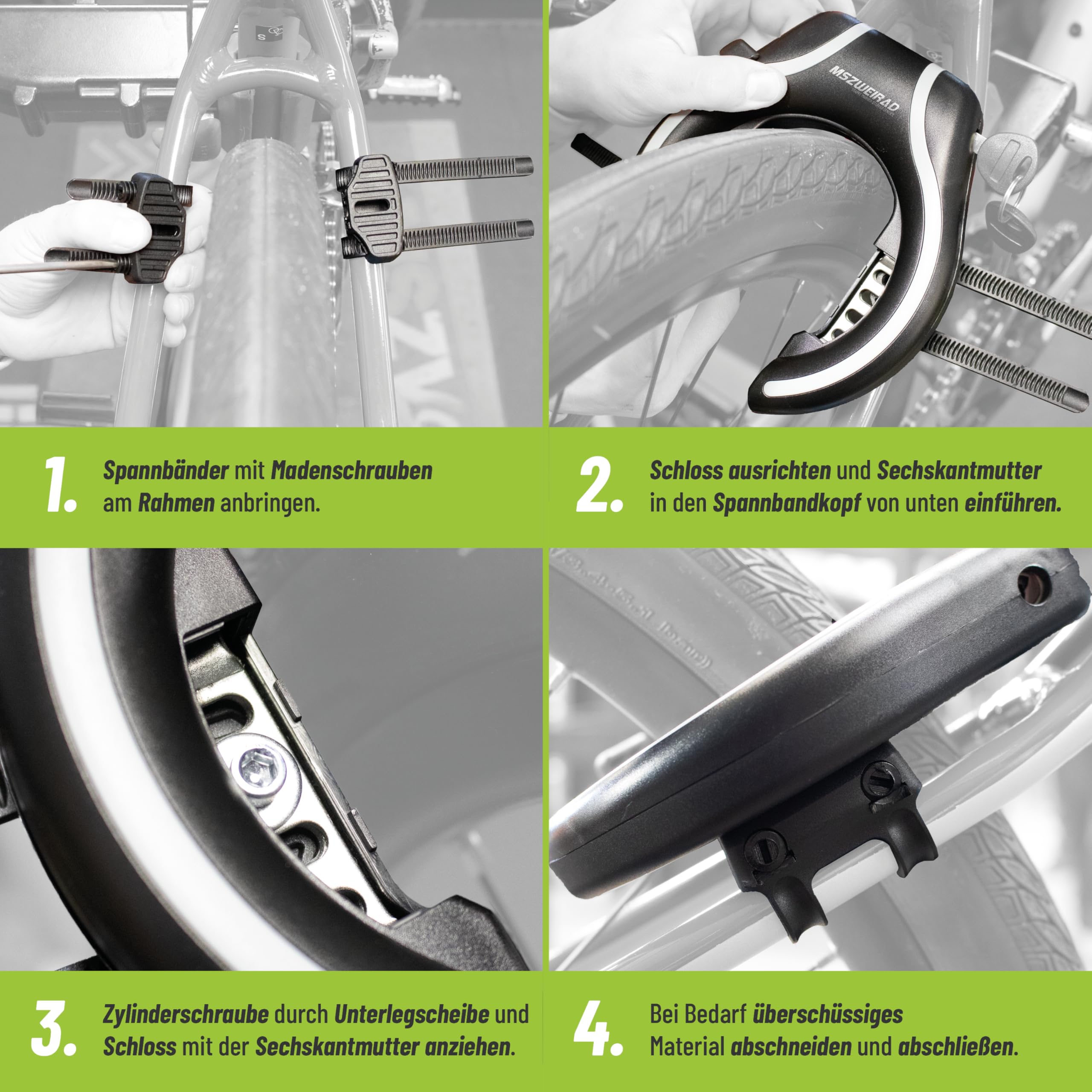 MSZWEIRAD

1. Spannbänder mit Madenschrauben am Rahmen anbringen.

2. Schloss ausrichten und Sechskantmutter in den Spannbandkopf von unten einführen.

3. Zylinderschraube durch Unterlegscheibe und Schloss mit der Sechskantmutter anziehen.

4. Bei Bedarf überschüssiges Material abschneiden und abschließen.