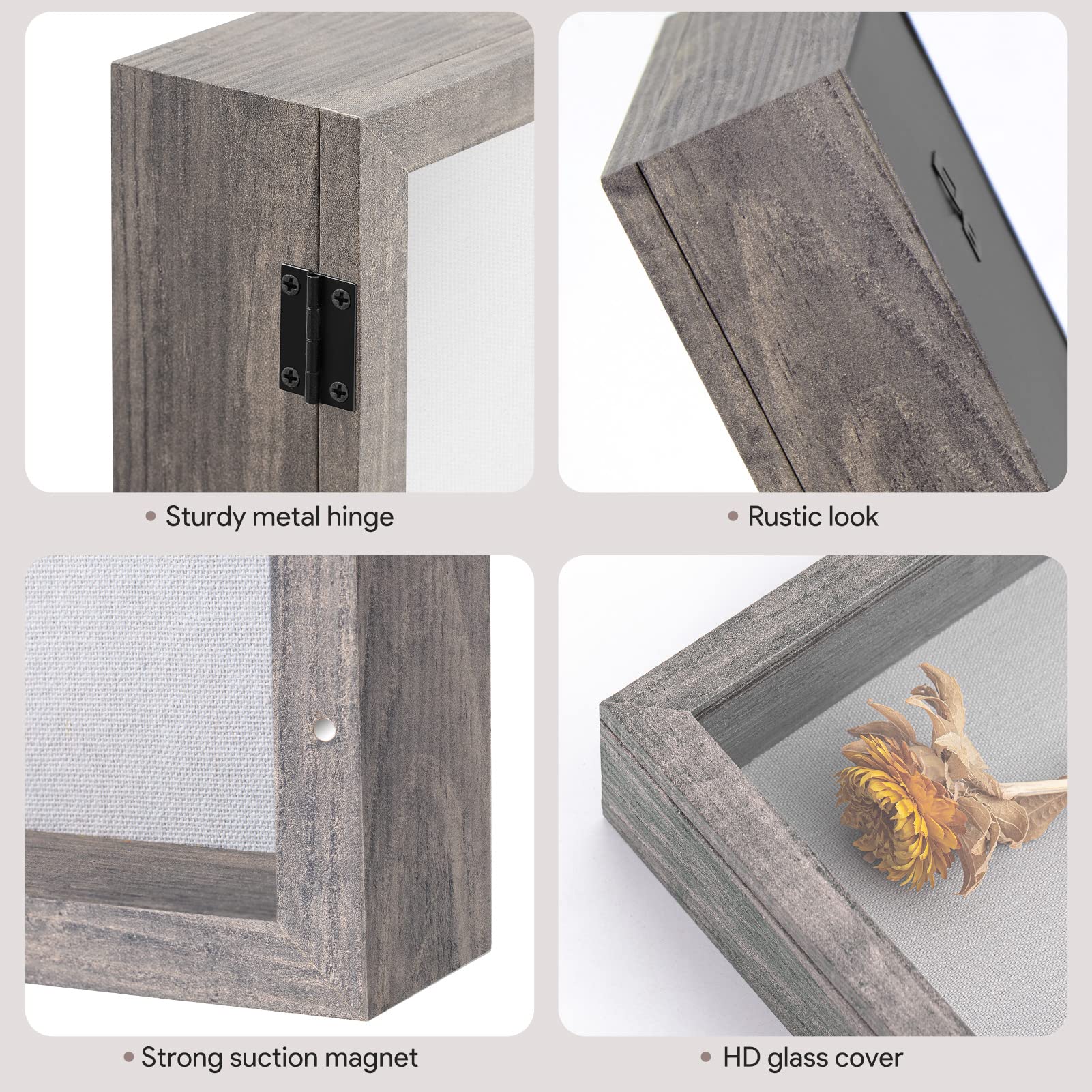 • Sturdy metal hinge

• Rustic look

• Strong suction magnet

• HD glass cover