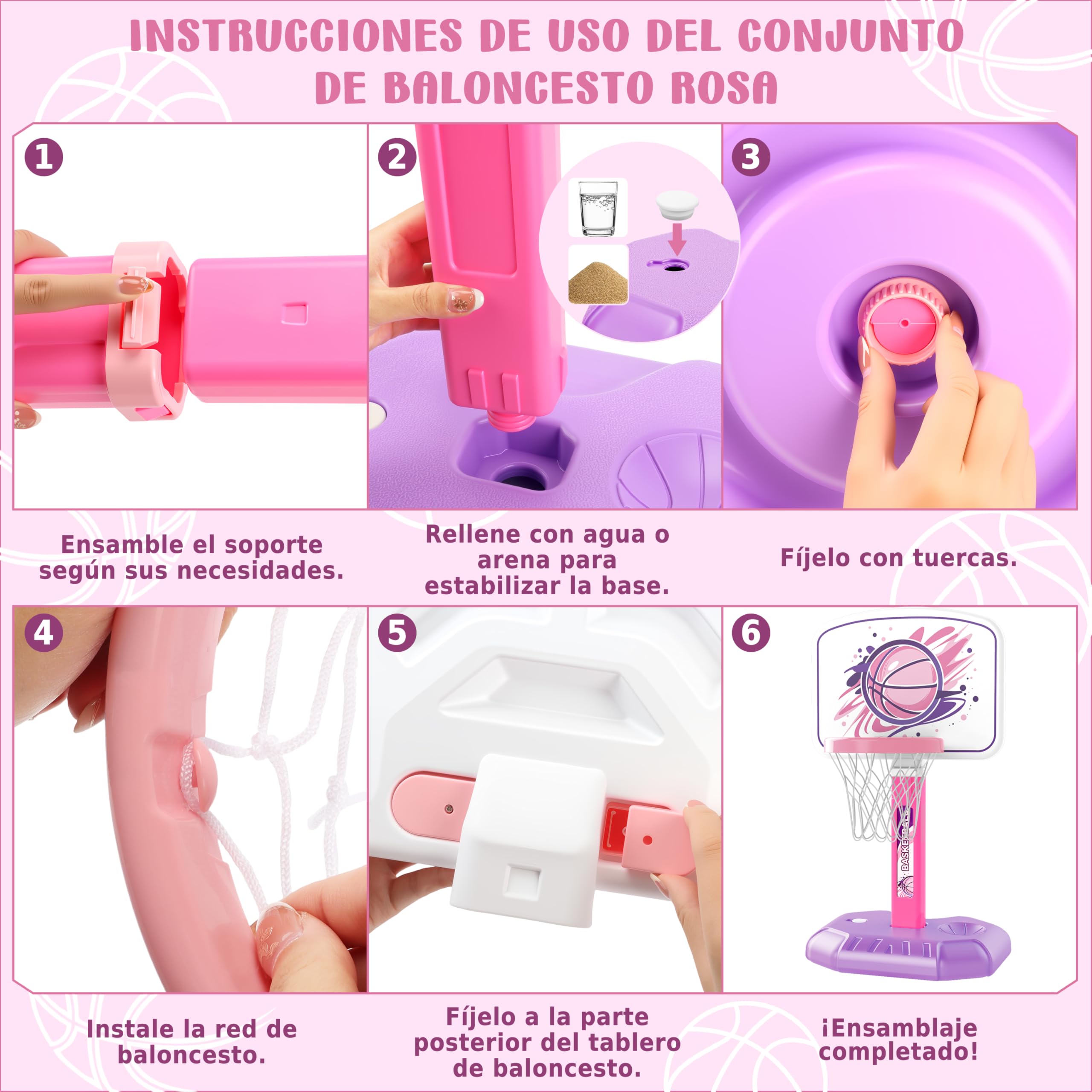 INSTRUCCIONES DE USO DEL CONJUNTO DE BALONCESTO ROSA

1

2

3

Ensamble el soporte según sus necesidades.

Rellene con agua o arena para estabilizar la base.

Fíjelo con tuercas.

4

5

6

BASKETBALL

Instale la red de baloncesto.

Fíjelo a la parte posterior del tablero de baloncesto.

¡Ensamblaje completado!