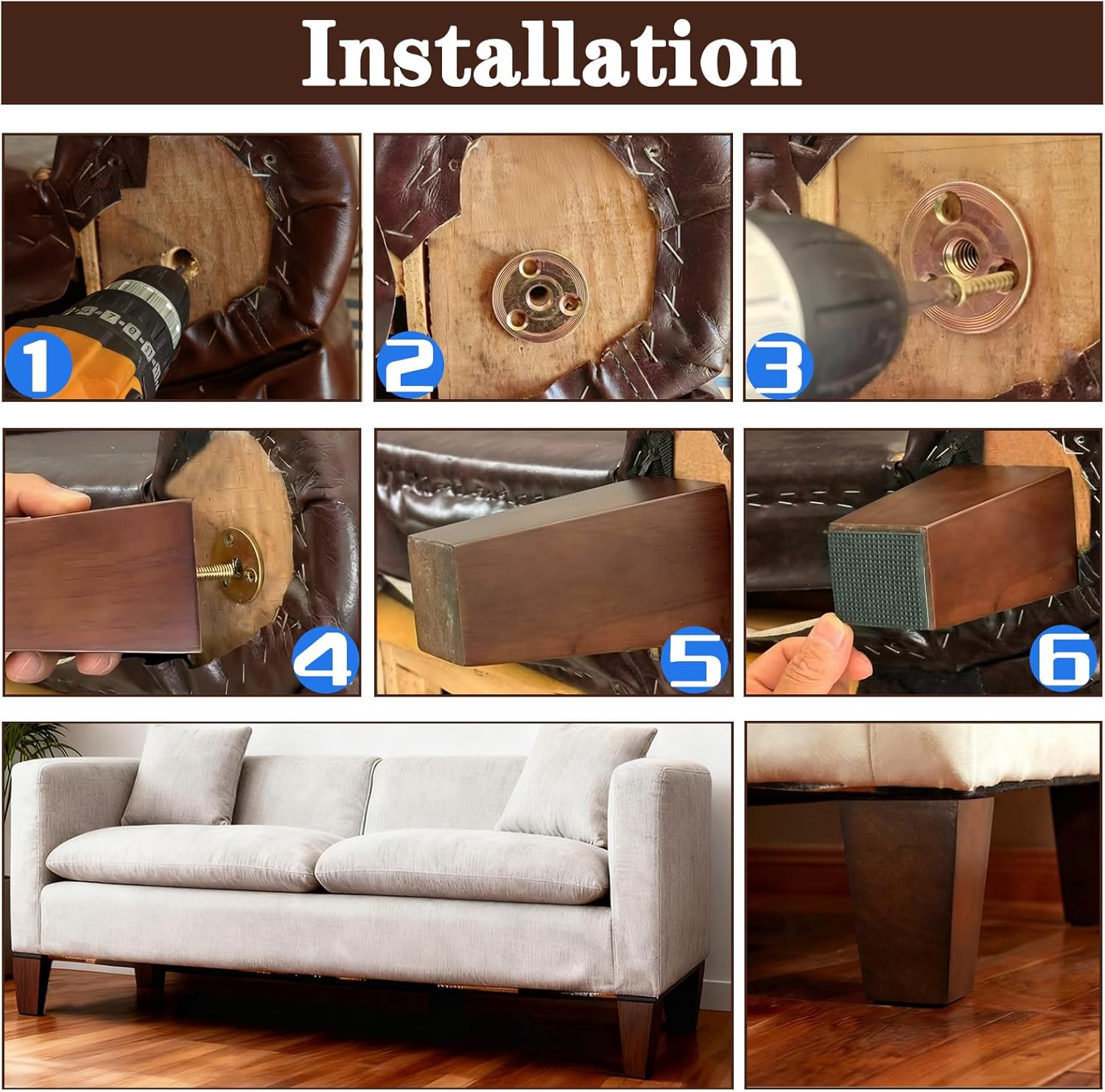 Installation

1

2

3

4

5

6