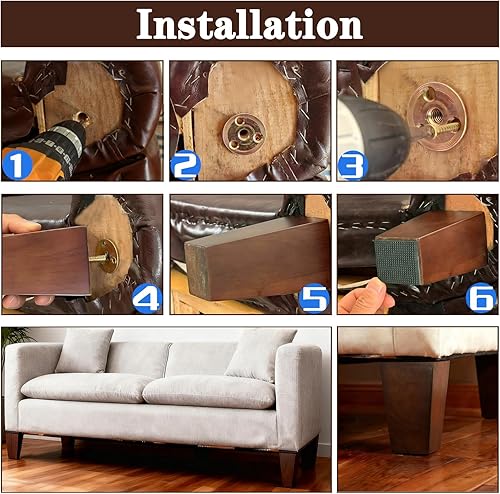 Installation

1

2

3

4

5

6