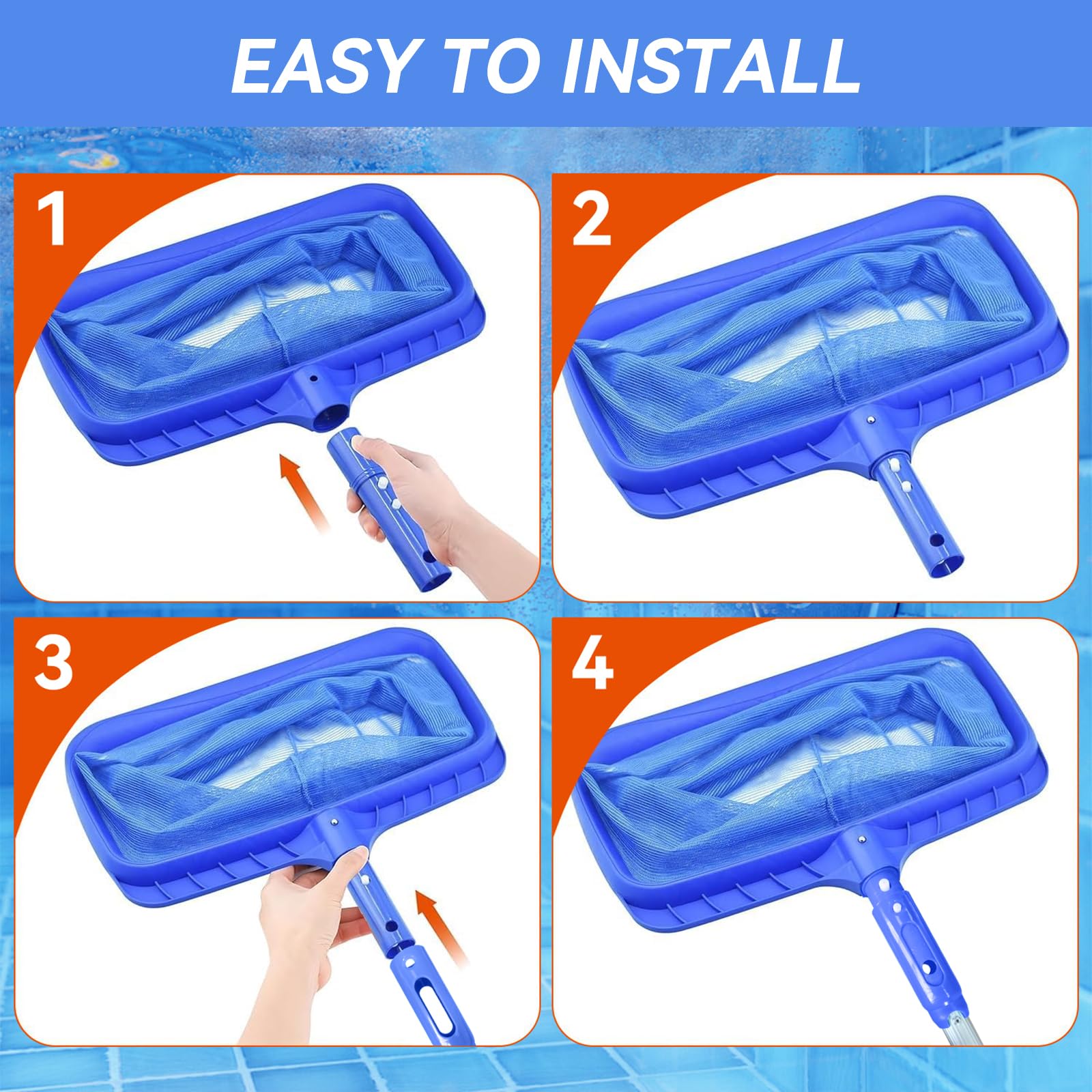 EASY TO INSTALL

1

2

3

4