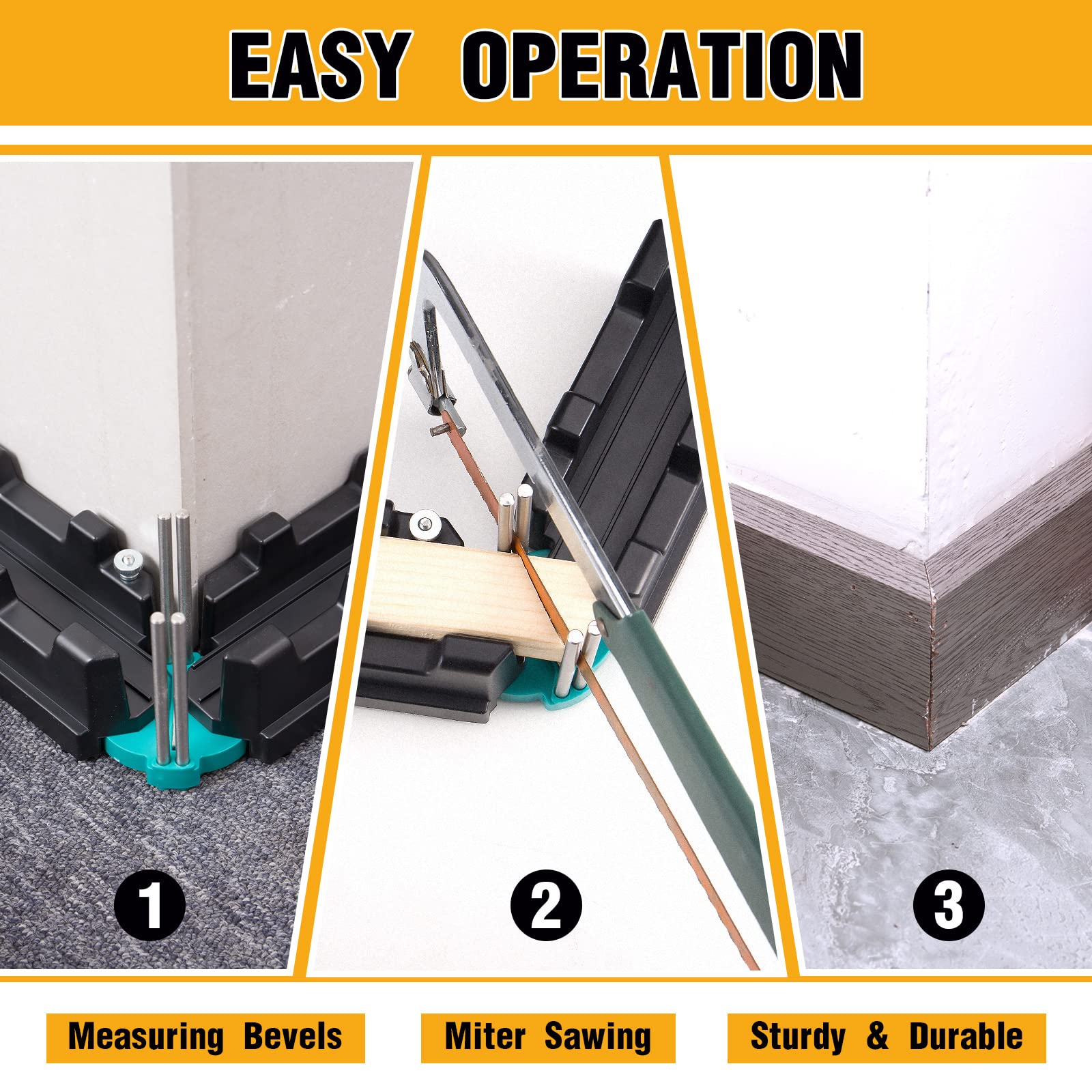 EASY OPERATION

1

2

3

Measuring Bevels

Miter Sawing

Sturdy & Durable