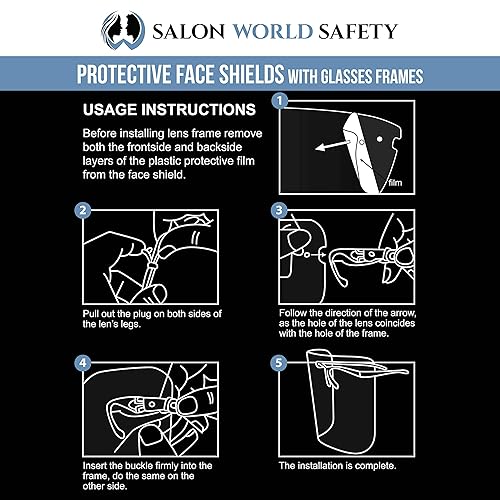 SALON WORLD SAFETY

PROTECTIVE FACE SHIELDS WITH GLASSES FRAMES

USAGE INSTRUCTIONS

Before installing lens frame remove both the frontside and backside layers of the plastic protective film from the face shield.

1

film

2

Pull out the plug on both sides of the len's legs.

3

Follow the direction of the arrow, as the hole of the lens coincides with the hole of the frame.

4

Insert the buckle firmly into the frame, do the same on the other side.

5

The installation is complete.