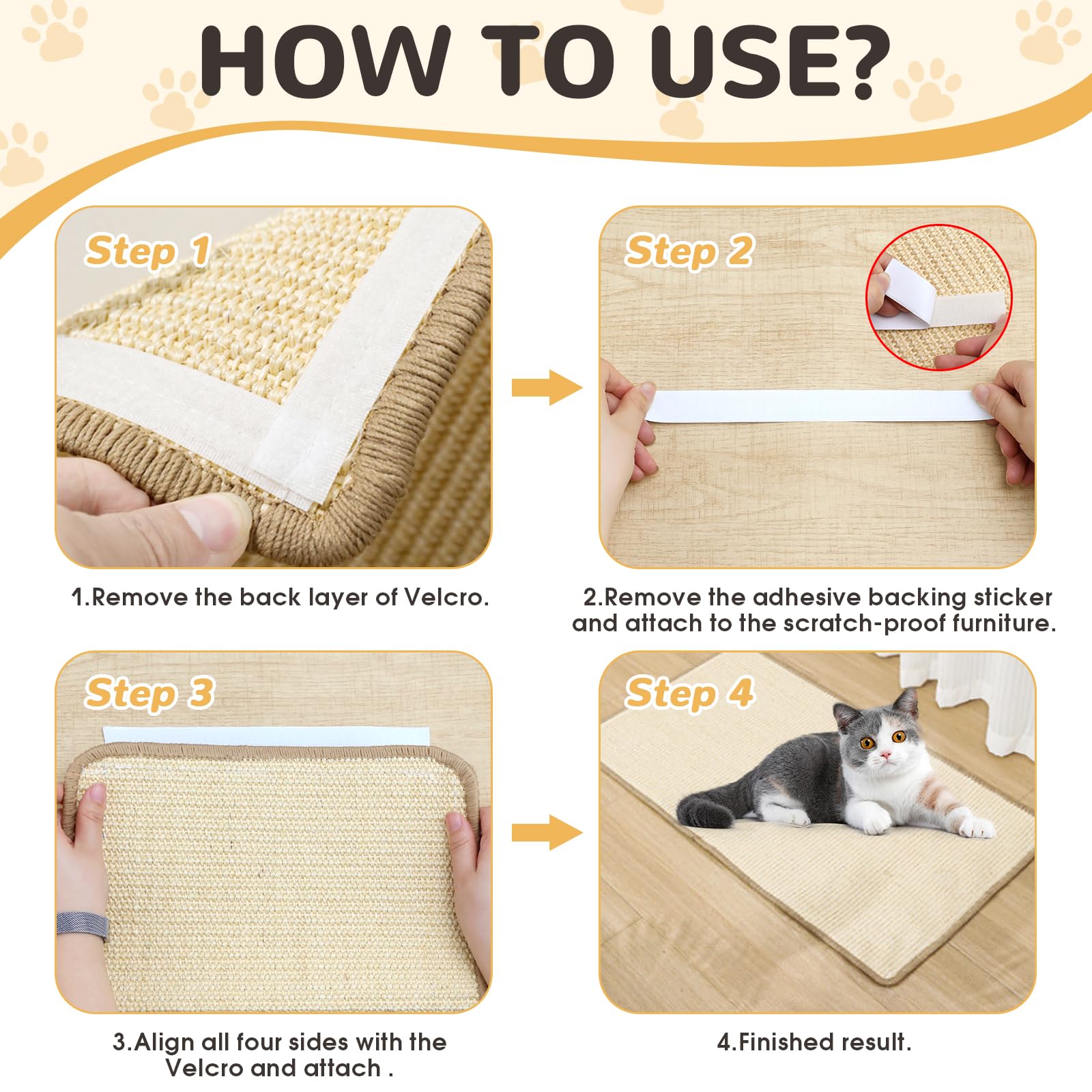 HOW TO USE?

Step 1

1.Remove the back layer of Velcro.

Step 2

2.Remove the adhesive backing sticker and attach to the scratch-proof furniture.

Step 3

3.Align all four sides with the Velcro and attach .

Step 4

4.Finished result.