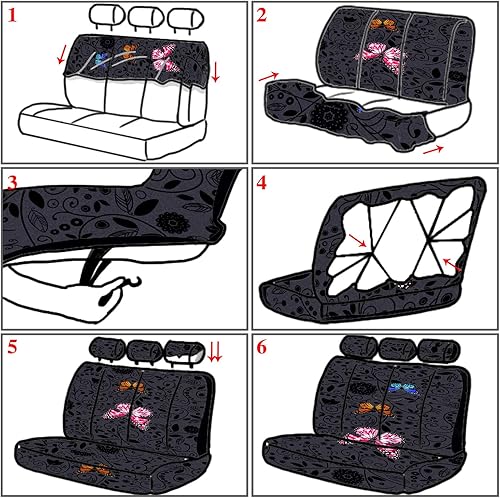 1

2

3

4

5

6