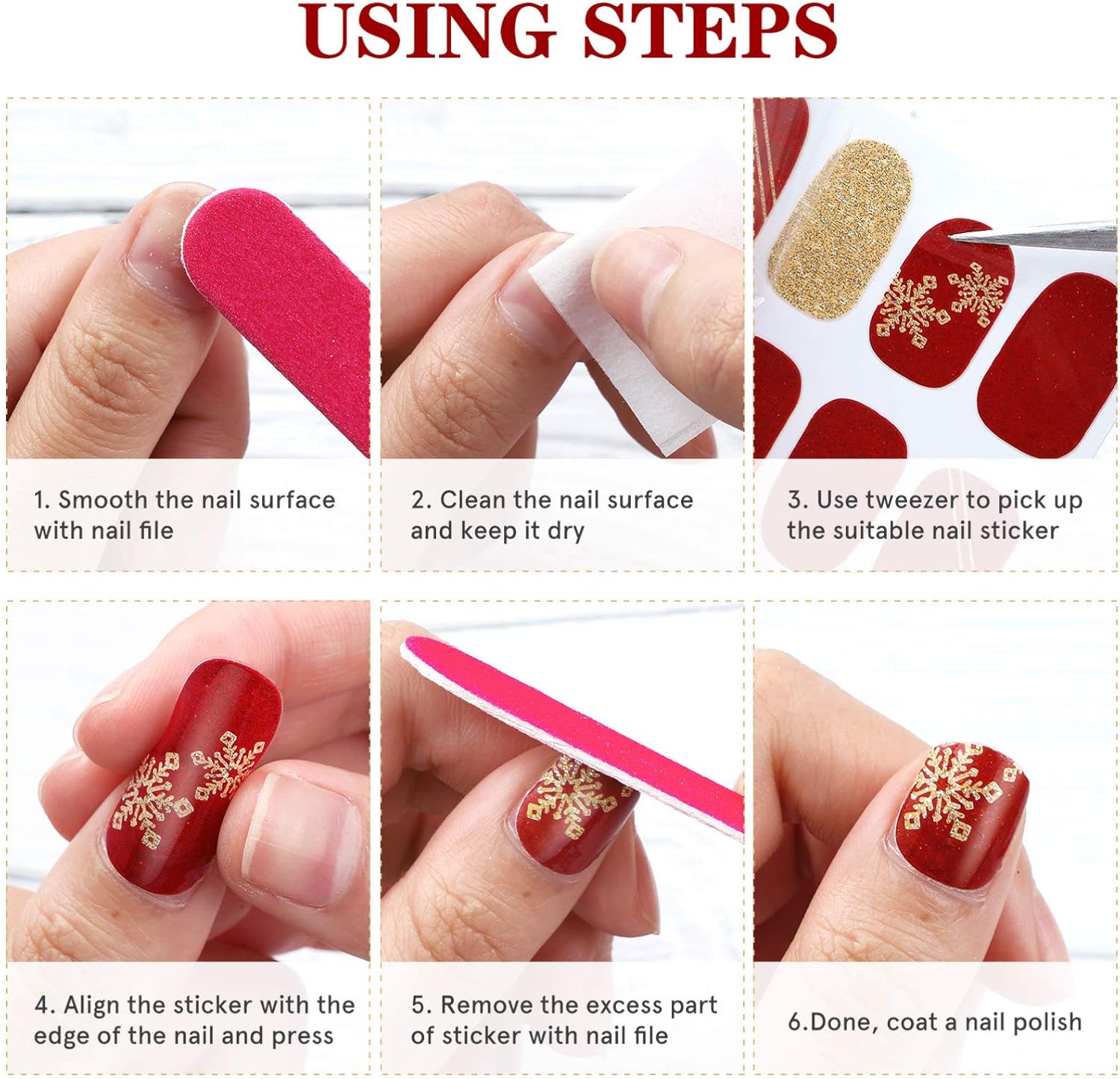 USING STEPS

1. Smooth the nail surface with nail file

2. Clean the nail surface and keep it dry

3. Use tweezer to pick up the suitable nail sticker

4. Align the sticker with the edge of the nail and press

5. Remove the excess part of sticker with nail file

6.Done, coat a nail polish